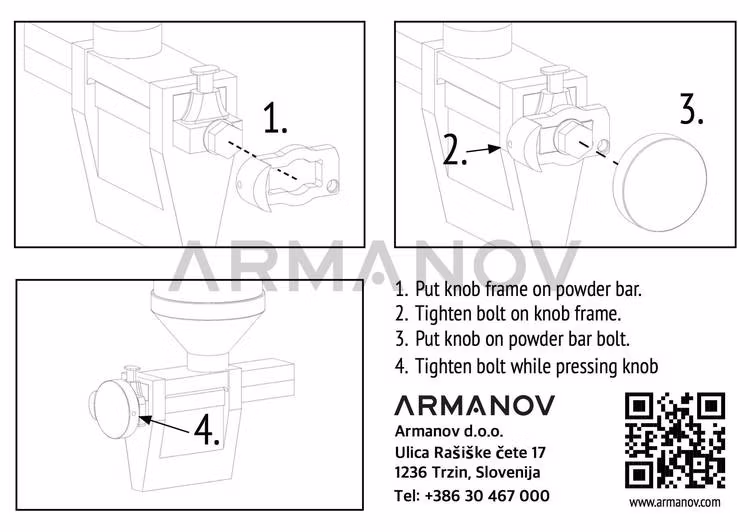 1.

2.

3.

ARMANOV

4.

1. Put knob frame on powder bar.
2. Tighten bolt on knob frame.
3. Put knob on powder bar bolt.
4. Tighten bolt while pressing knob

ARMANOV

Armanov d.o.o.
Ulica Rašiške čete 17
1236 Trzin, Slovenija

Tel: +386 30 467 000

www.armanov.com