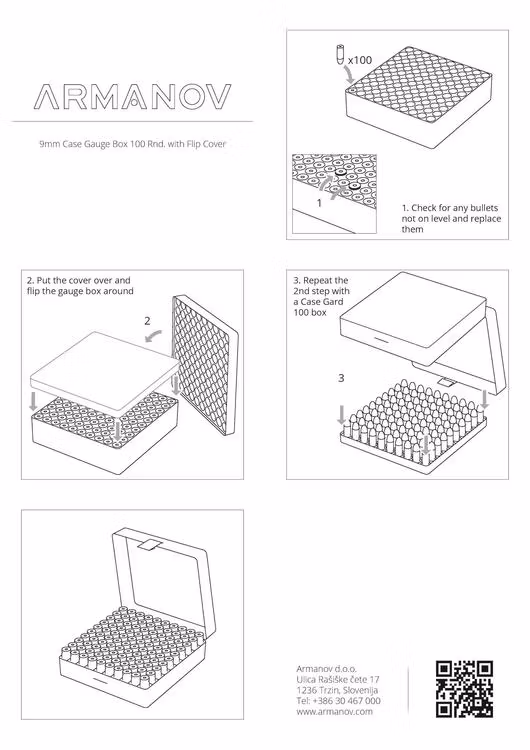 ARMANOV

9mm Case Gauge Box 100 Rnd. with Flip Cover

x100

1

1. Check for any bullets not on level and replace them

2. Put the cover over and flip the gauge box around

2

3. Repeat the 2nd step with a Case Gard 100 box

3

Armanov d.o.o.
Ulica Rašiške čete 17
1236 Trzin, Slovenija
Tel: +386 30 467 000
www.armanov.com