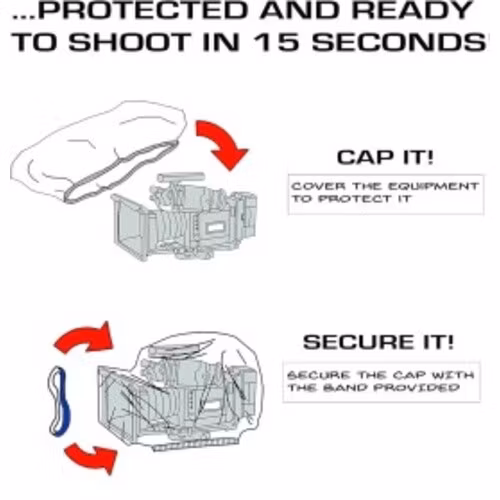 ...PROTECTED AND READY TO SHOOT IN 15 SECONDS

CAP IT!

COVER THE EQUIPMENT TO PROTECT IT

SECURE IT!

SECURE THE CAP WITH THE BAND PROVIDED