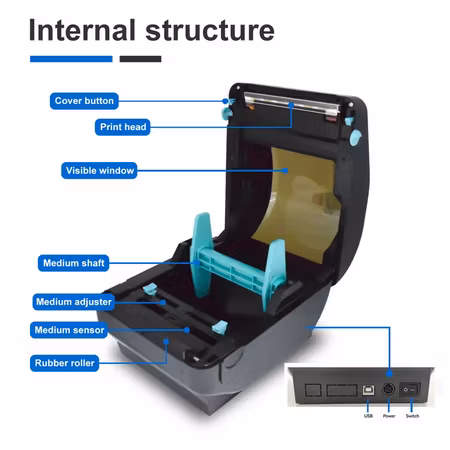 Internal structure

Cover button

Print head

Visible window

Medium shaft

Medium adjuster

Medium sensor

Rubber roller

USB

Power

Switch