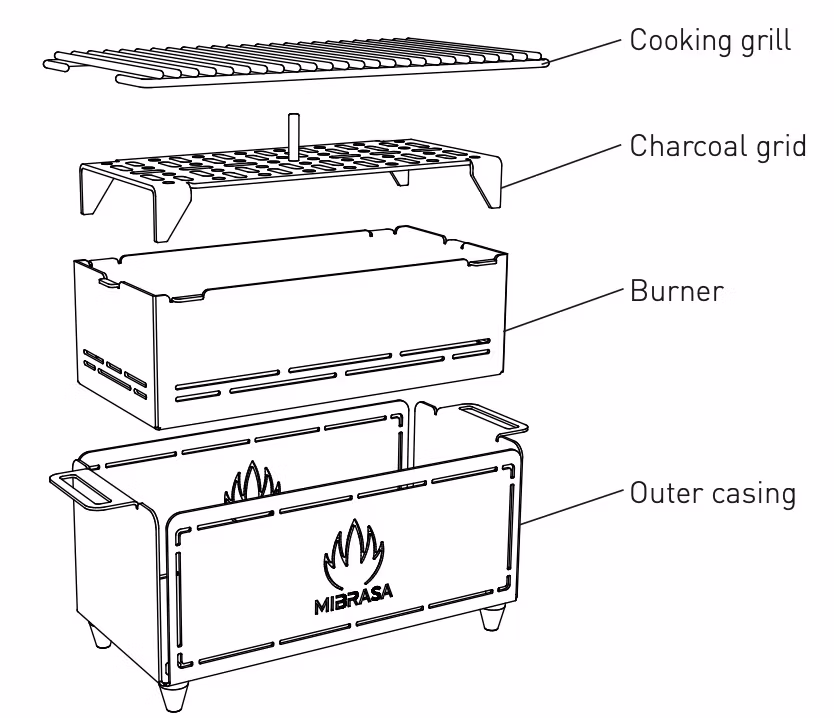 Cooking grill

Charcoal grid

Burner

Outer casing

MIBRASA