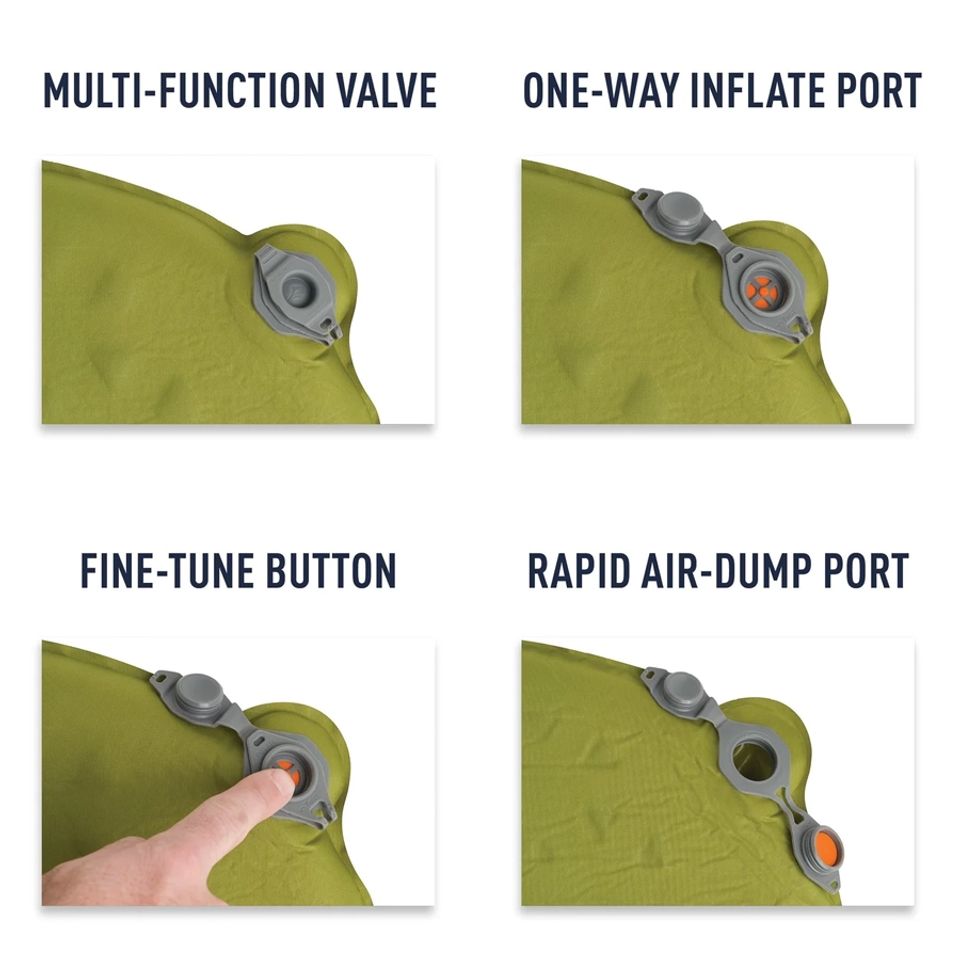 MULTI-FUNCTION VALVE

ONE-WAY INFLATE PORT

FINE-TUNE BUTTON

RAPID AIR-DUMP PORT