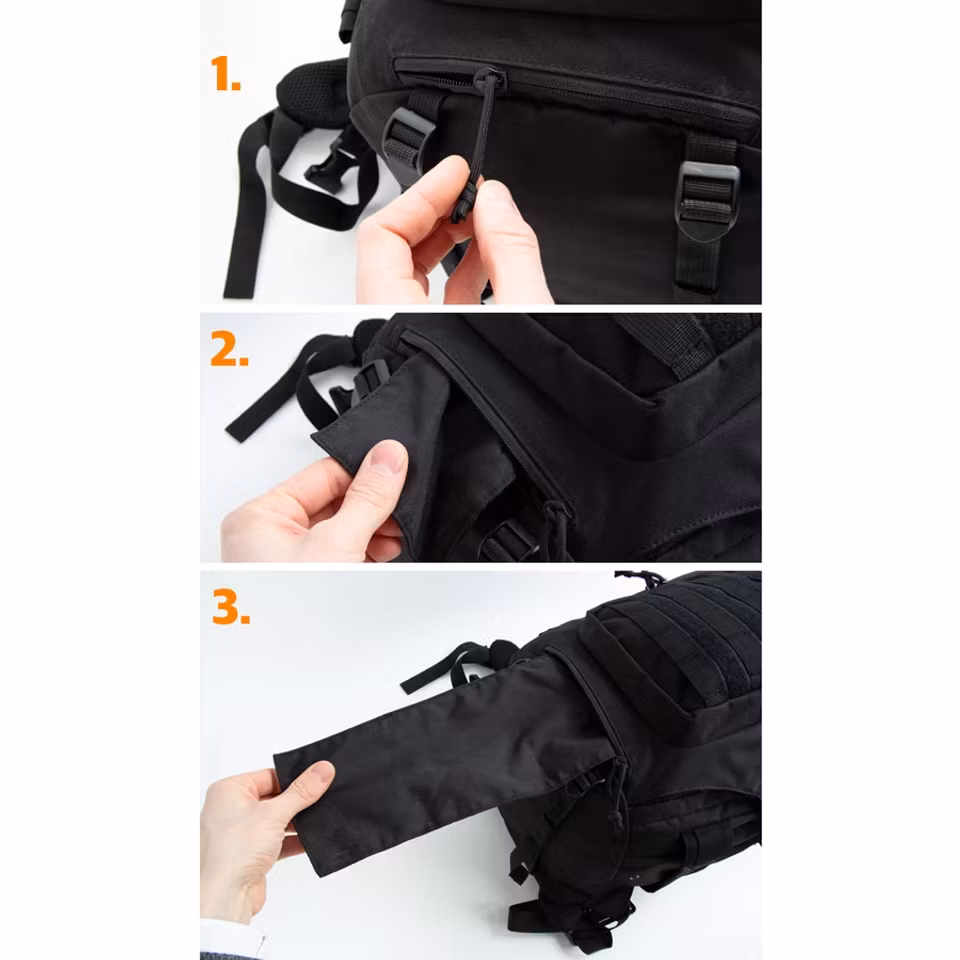 1.

2.

3.