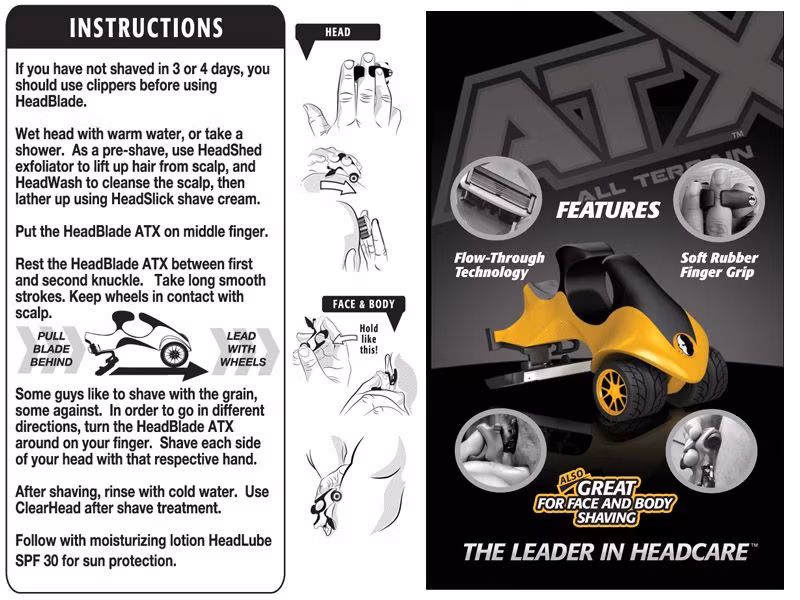 INSTRUCTIONS

If you have not shaved in 3 or 4 days, you should use clippers before using HeadBlade.

Wet head with warm water, or take a shower. As a pre-shave, use HeadShed exfoliator to lift up hair from scalp, and HeadWash to cleanse the scalp, then lather up using HeadSlick shave cream.

Put the HeadBlade ATX on middle finger.

Rest the HeadBlade ATX between first and second knuckle. Take long smooth strokes. Keep wheels in contact with scalp.

PULL BLADE BEHIND

LEAD WITH WHEELS

Some guys like to shave with the grain, some against. In order to go in different directions, turn the HeadBlade ATX around on your finger. Shave each side of your head with that respective hand.

After shaving, rinse with cold water. Use ClearHead after shave treatment.

Follow with moisturizing lotion HeadLube SPF 30 for sun protection.

HEAD

FACE & BODY

Hold like this!

ATX™

ALL TERRAIN

FEATURES

Flow-Through Technology

Soft Rubber Finger Grip

ALSO GREAT FOR FACE AND BODY SHAVING

THE LEADER IN HEADCARE™