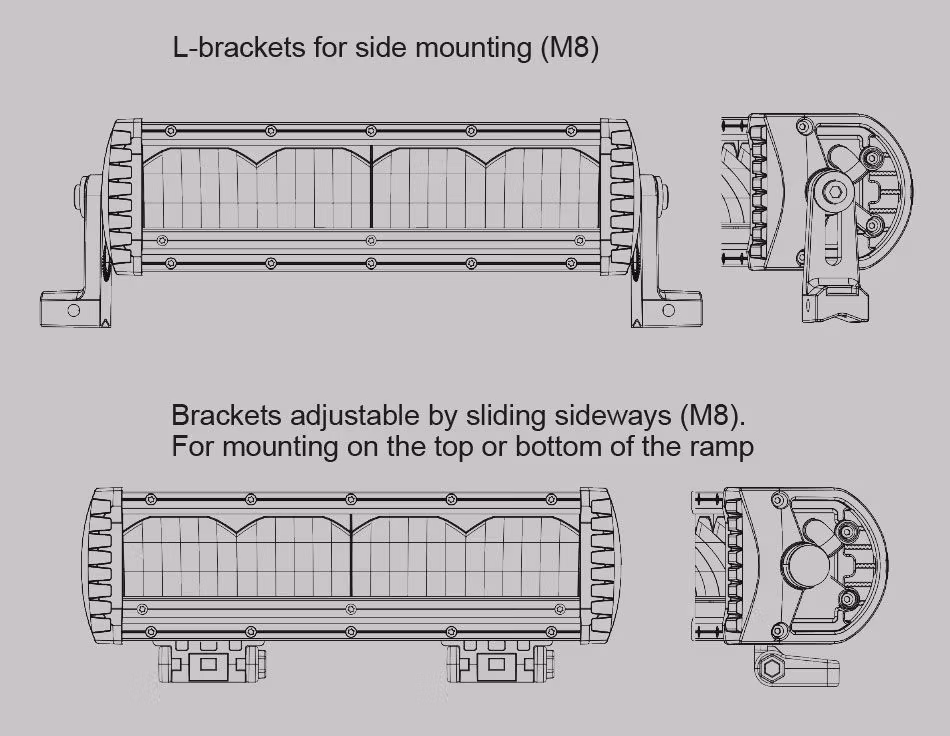 L-brackets for side mounting (M8)

Brackets adjustable by sliding sideways (M8).
For mounting on the top or bottom of the ramp