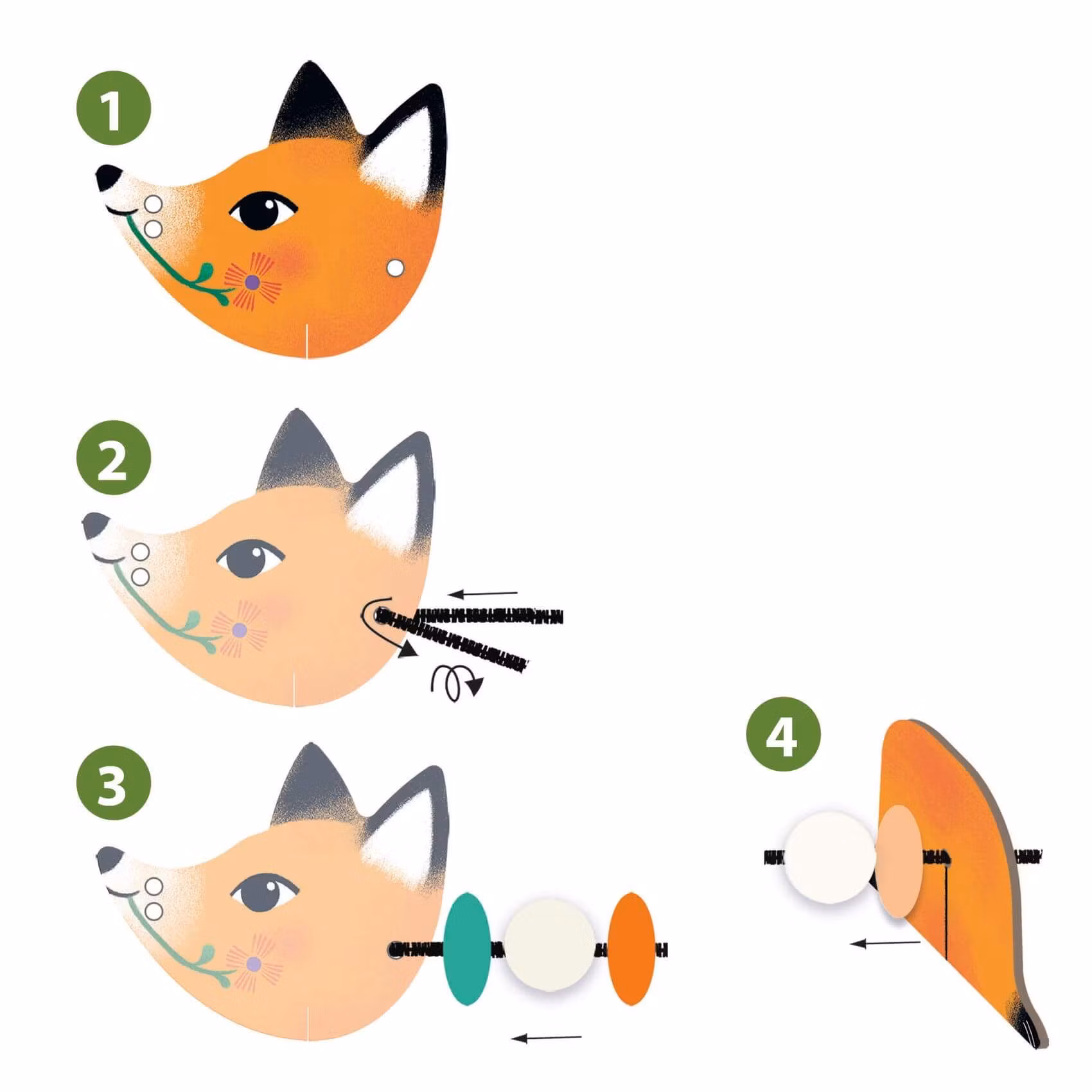 1

2

3

4