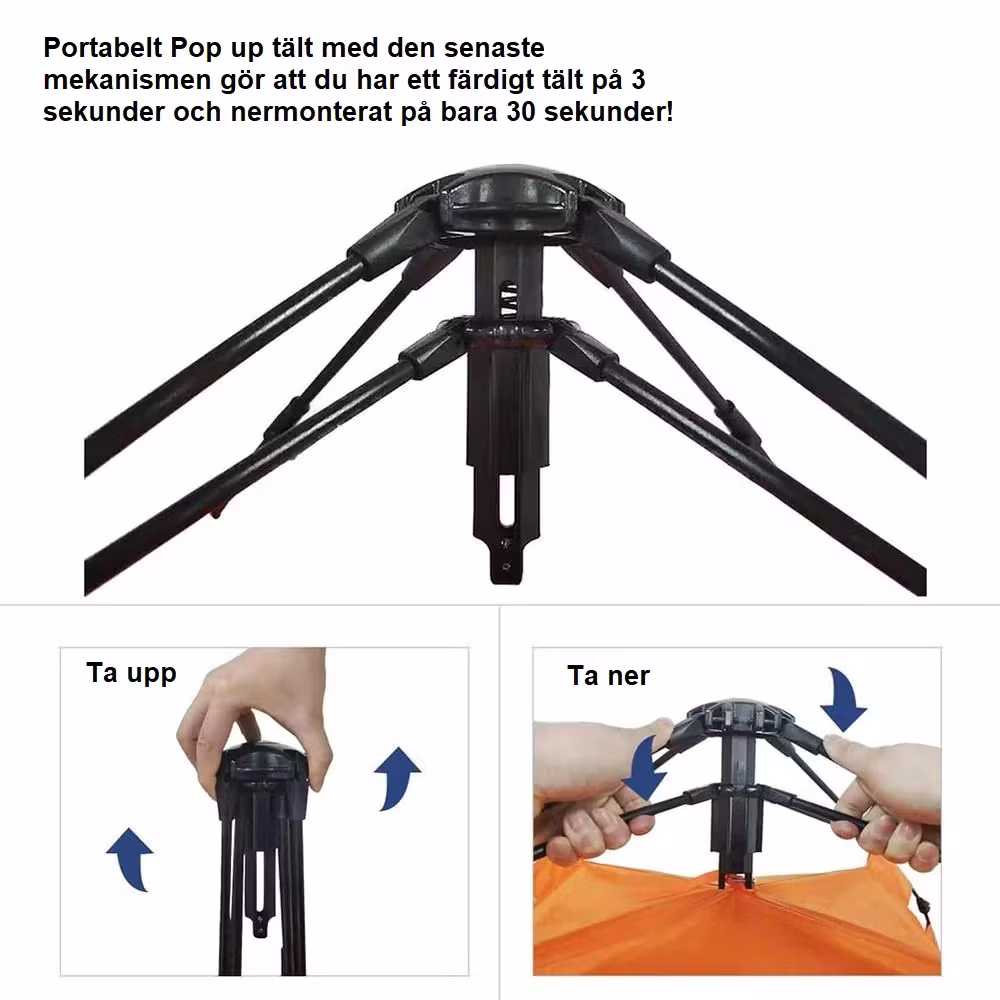 Portabelt Pop up tält med den senaste mekanismen gör att du har ett färdigt tält på 3 sekunder och nermonterat på bara 30 sekunder!

Ta upp

Ta ner