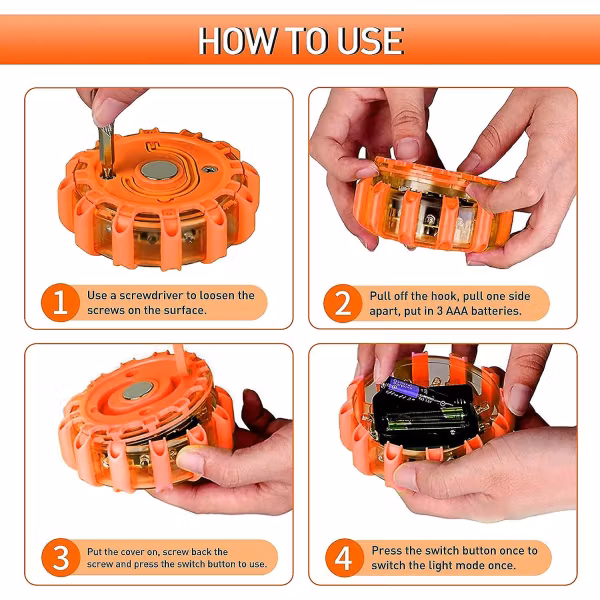 HOW TO USE

1 Use a screwdriver to loosen the screws on the surface.

2 Pull off the hook, pull one side apart, put in 3 AAA batteries.

3 Put the cover on, screw back the screw and press the switch button to use.

4 Press the switch button once to switch the light mode once.