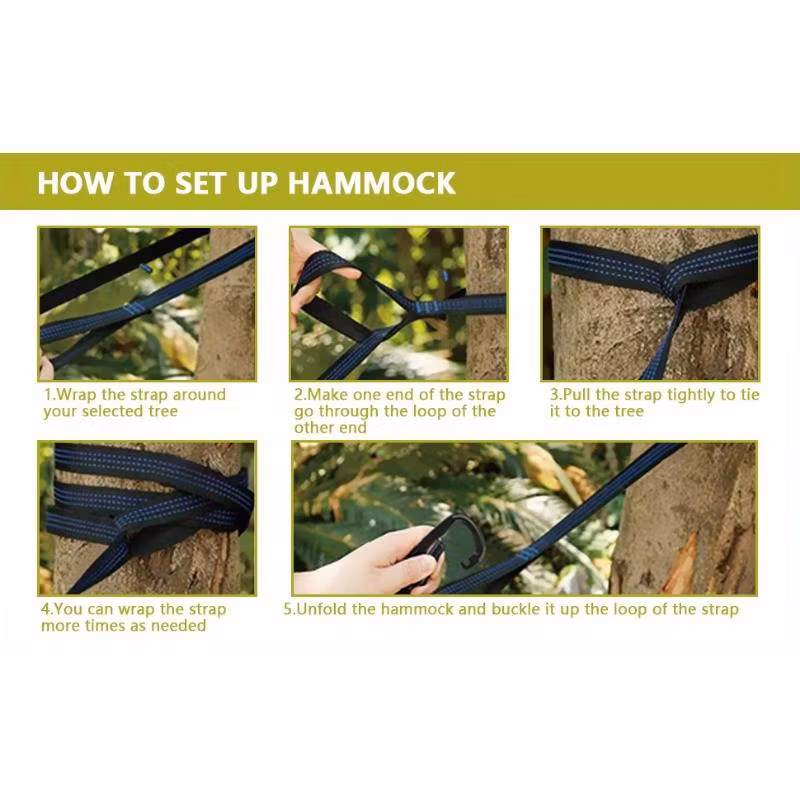 HOW TO SET UP HAMMOCK

1.Wrap the strap around your selected tree

2.Make one end of the strap go through the loop of the other end

3.Pull the strap tightly to tie it to the tree

4.You can wrap the strap more times as needed

5.Unfold the hammock and buckle it up the loop of the strap