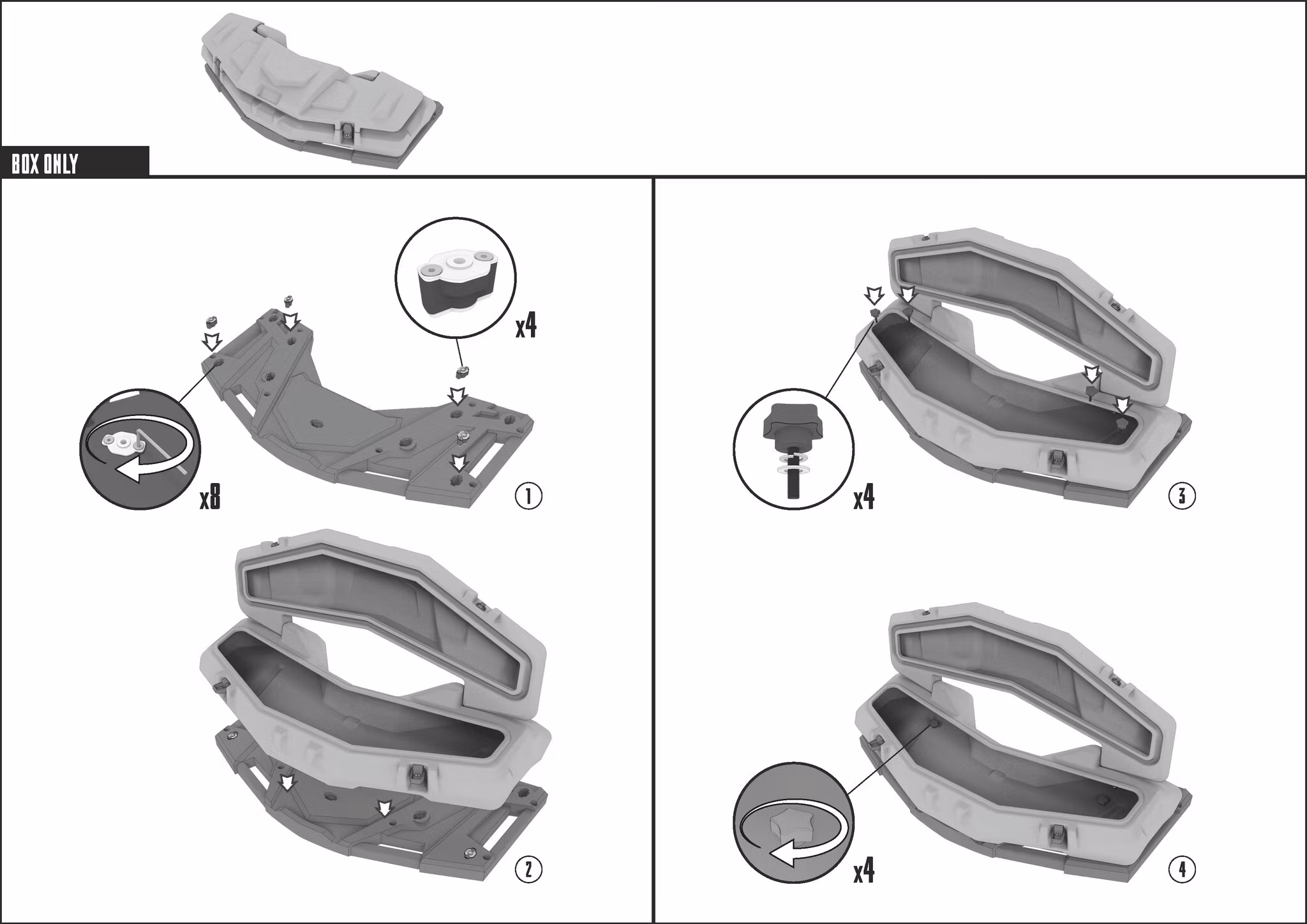 BOX ONLY

x4

x8

1

2

x4

3

x4

4