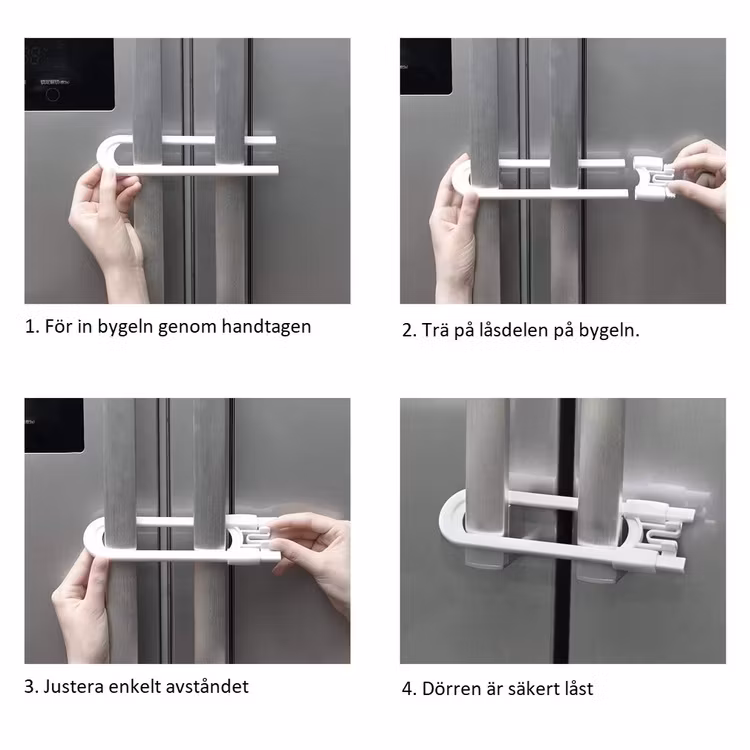 1. För in bygeln genom handtagen

2. Trä på låsdelen på bygeln.

3. Justera enkelt avståndet

4. Dörren är säkert låst