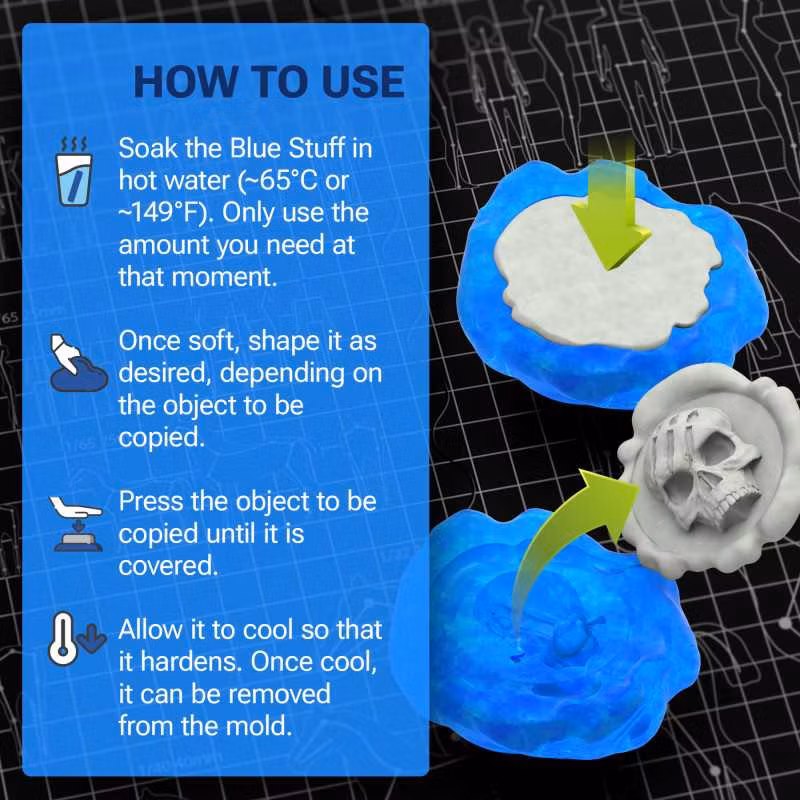 HOW TO USE

Soak the Blue Stuff in hot water (~65°C or ~149°F). Only use the amount you need at that moment.

Once soft, shape it as desired, depending on the object to be copied.

Press the object to be copied until it is covered.

Allow it to cool so that it hardens. Once cool, it can be removed from the mold.