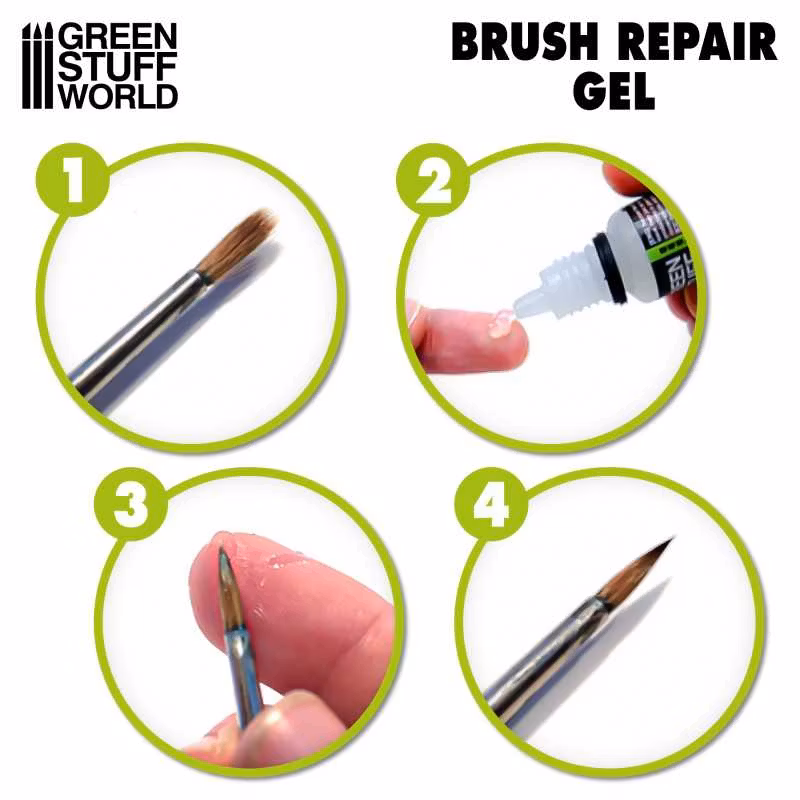 GREEN STUFF WORLD

BRUSH REPAIR GEL

1

2

3

4