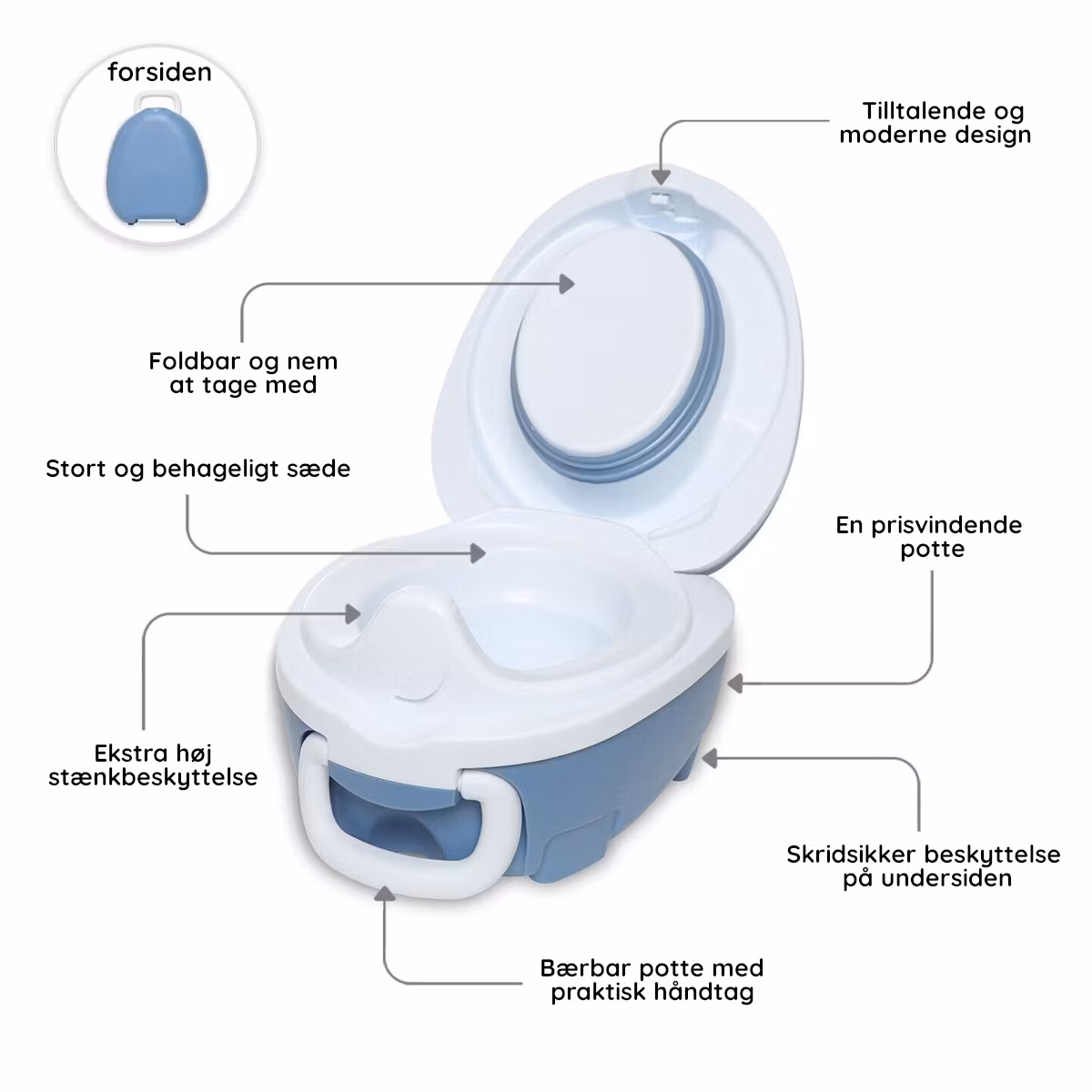 forsiden

Tilltalende og moderne design

Foldbar og nem at tage med

Stort og behageligt sæde

En prisvindende potte

Ekstra høj stænkbeskyttelse

Skridsikker beskyttelse på undersiden

Bærbar potte med praktisk håndtag