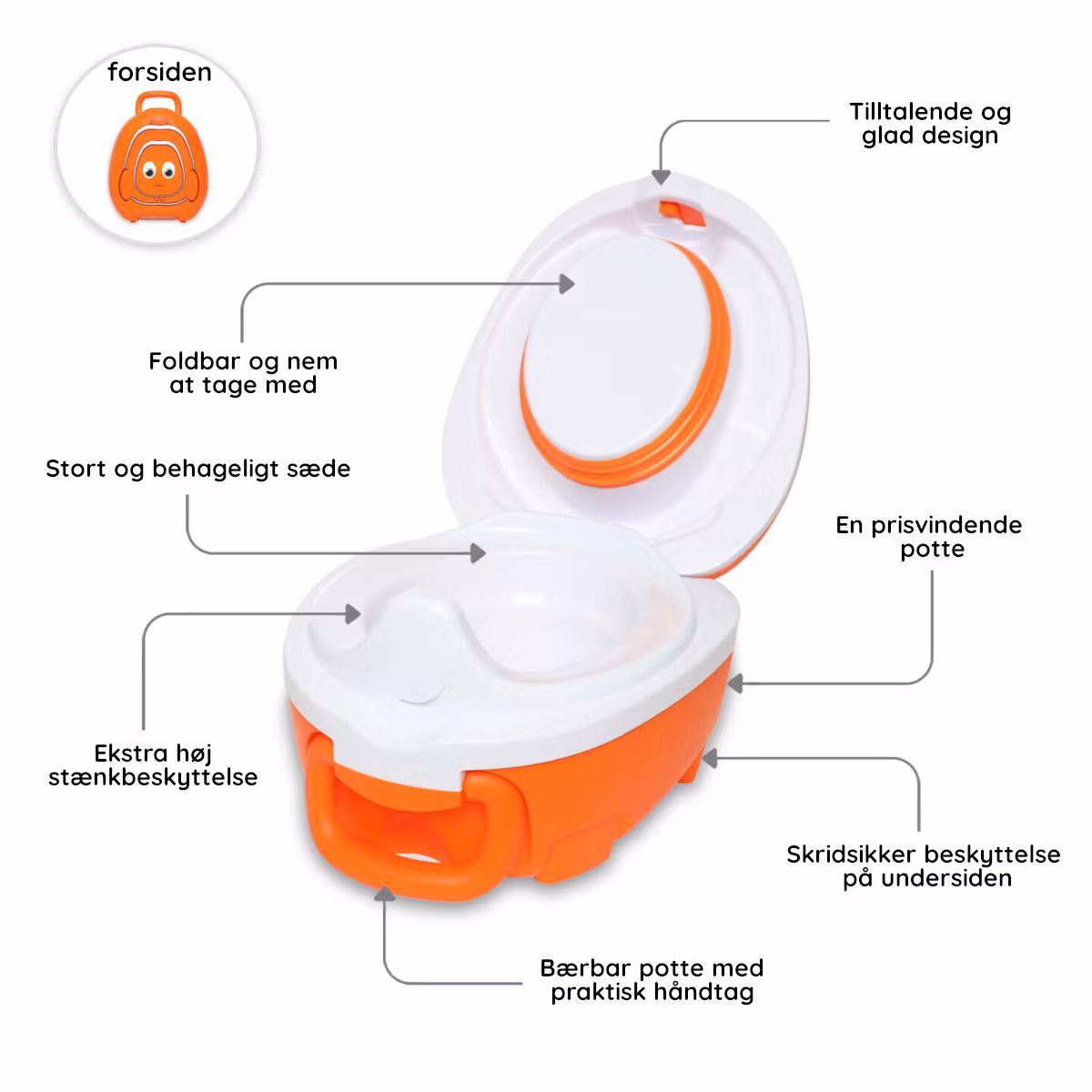 forsiden

Tilltalende og glad design

Foldbar og nem at tage med

Stort og behageligt sæde

En prisvindende potte

Ekstra høj stænkbeskyttelse

Skridsikker beskyttelse på undersiden

Bærbar potte med praktisk håndtag