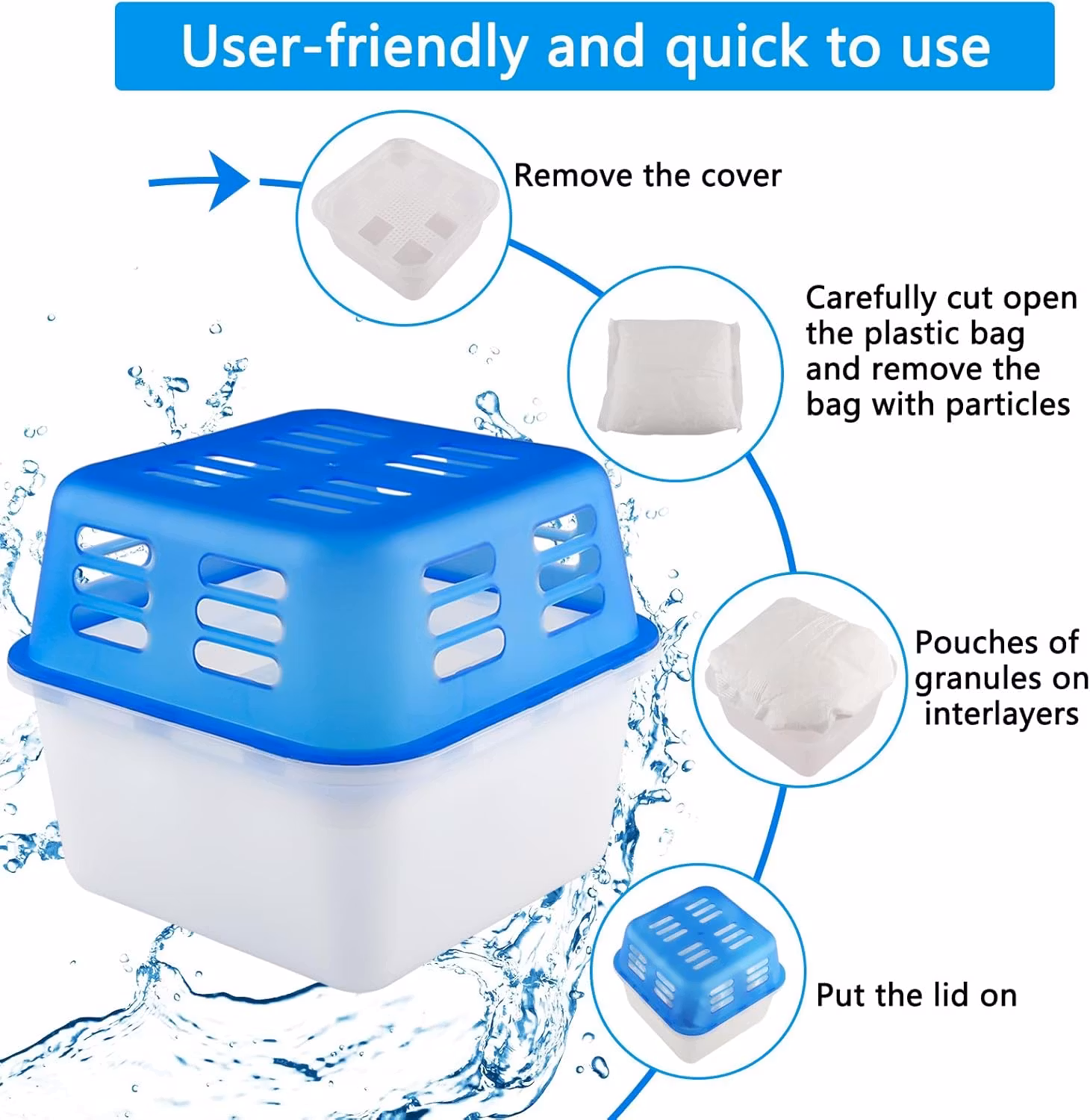 User-friendly and quick to use

Remove the cover

Carefully cut open the plastic bag and remove the bag with particles

Pouches of granules on interlayers

Put the lid on