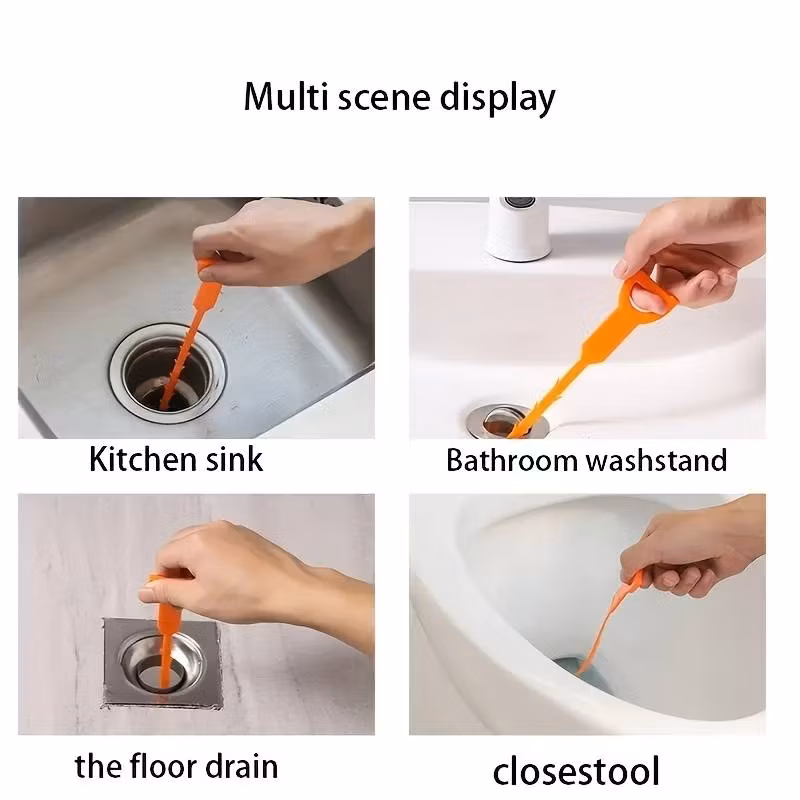 Multi scene display

Kitchen sink

Bathroom washstand

the floor drain

closestool