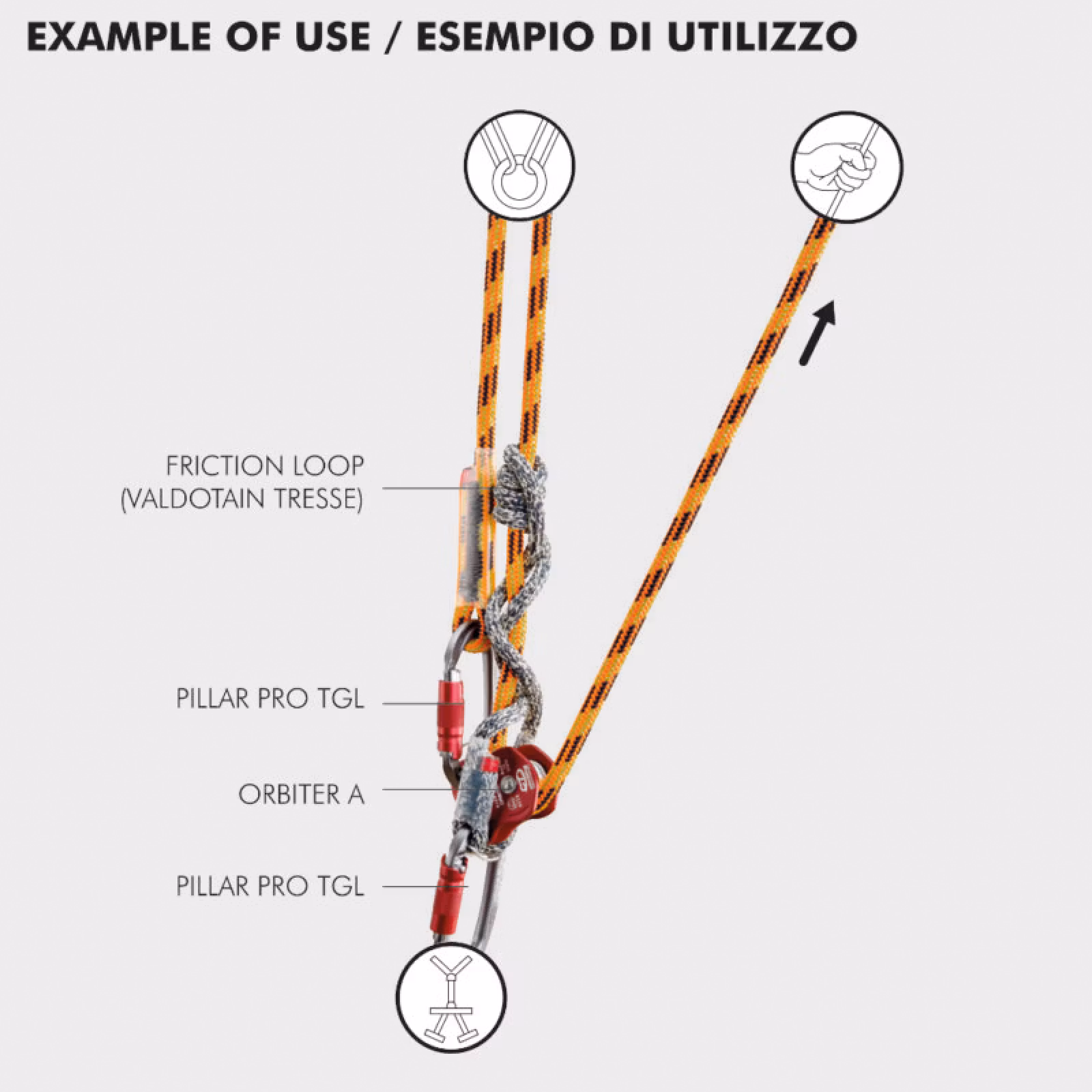 EXAMPLE OF USE / ESEMPIO DI UTILIZZO

FRICTION LOOP
(VALDOTAIN TRESSE)

PILLAR PRO TGL

ORBITER A

PILLAR PRO TGL