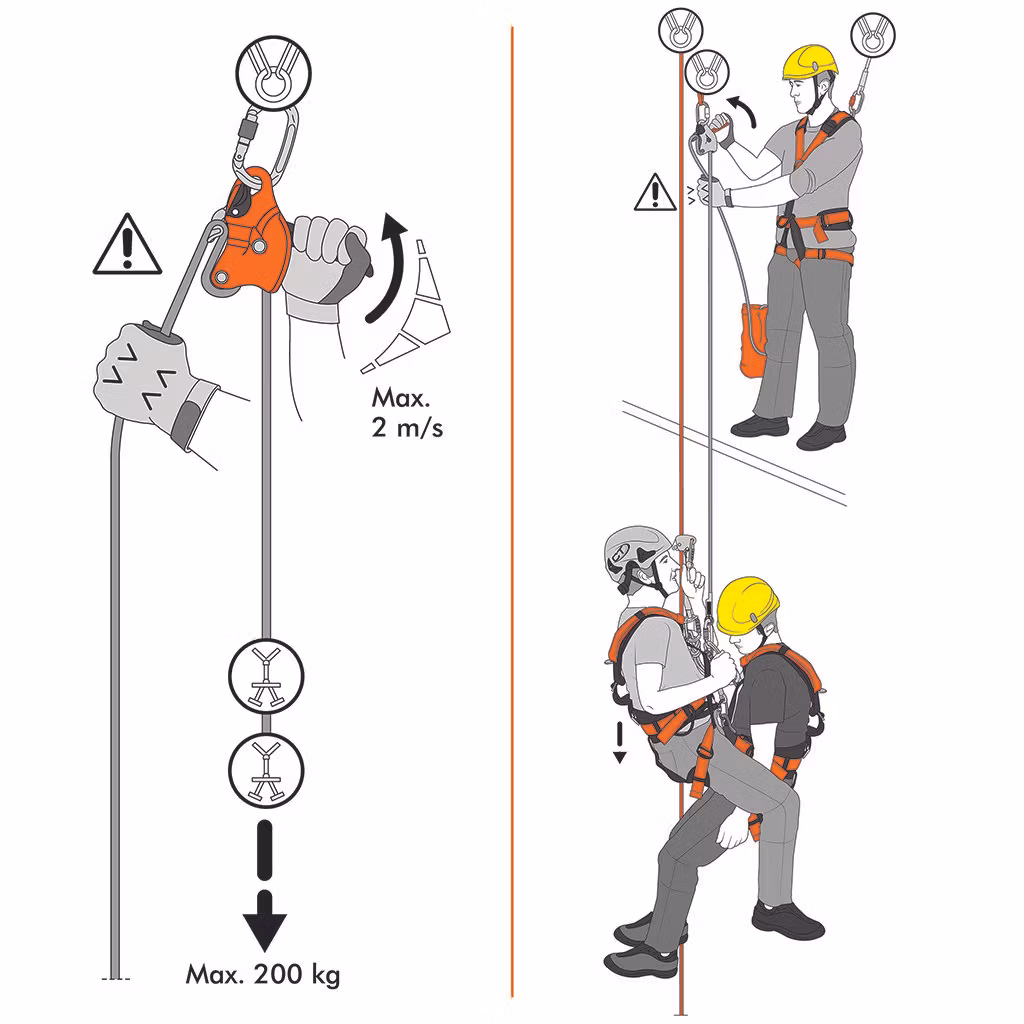 Max.
2 m/s

Max. 200 kg