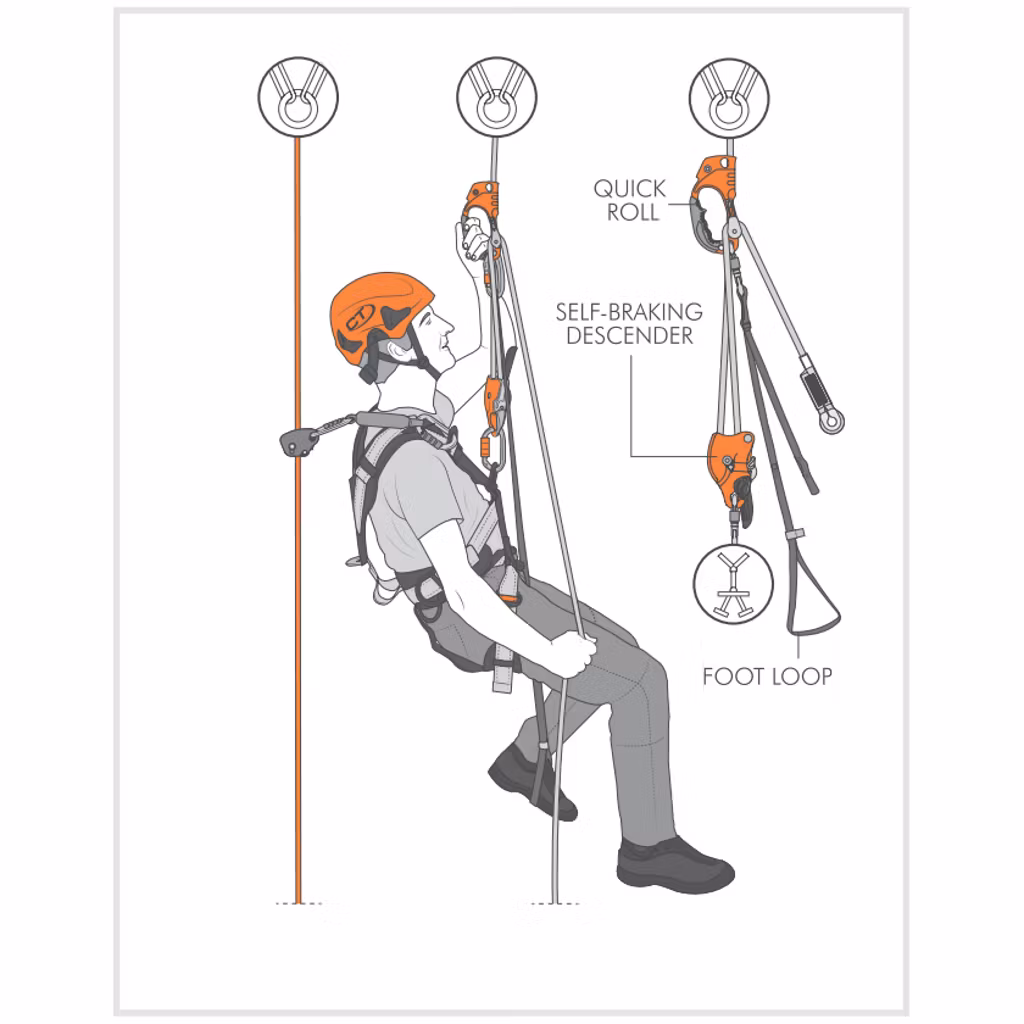 QUICK ROLL

SELF-BRAKING DESCENDER

FOOT LOOP

CT