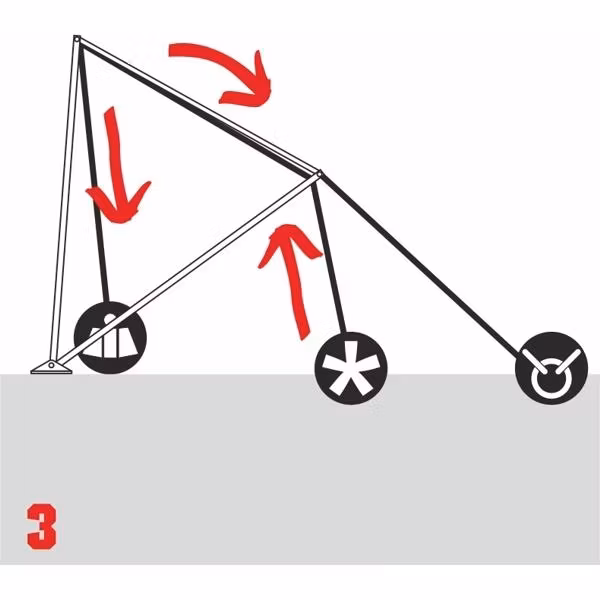 3