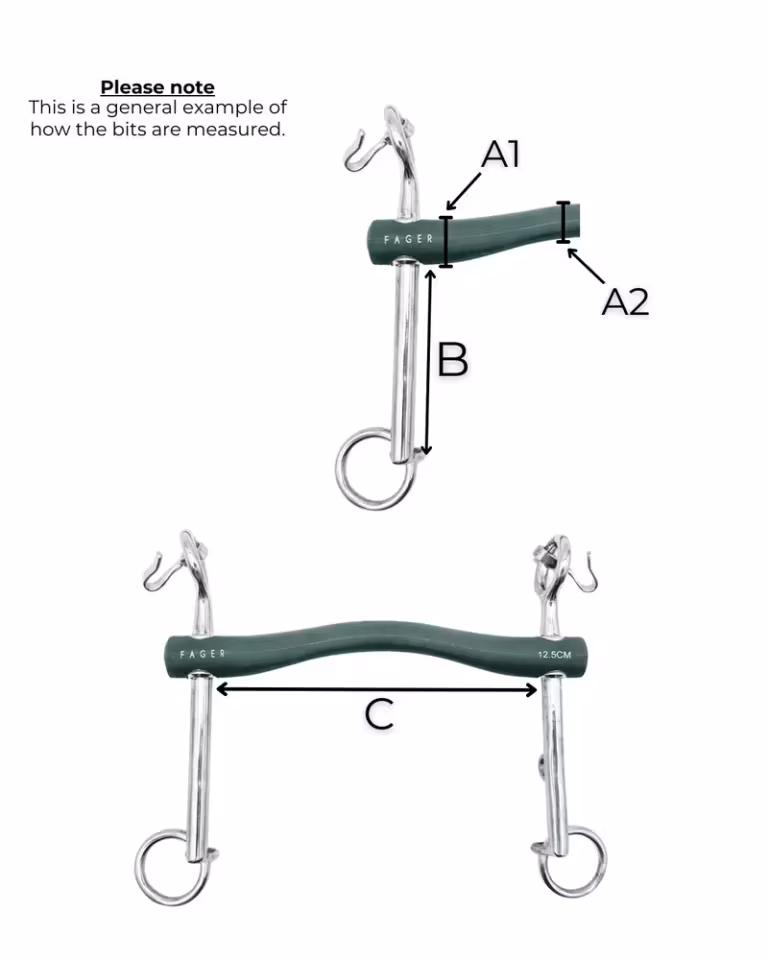 Please note
This is a general example of how the bits are measured.

A1
FAGER
A2
B

FAGER
12.5CM
C