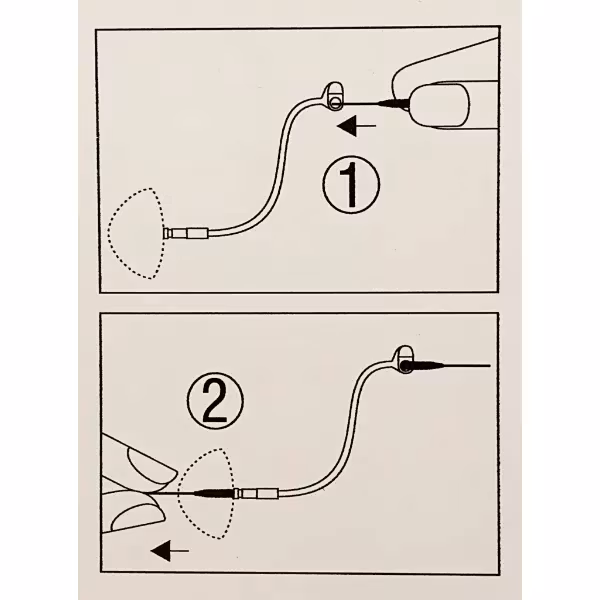 ①

②