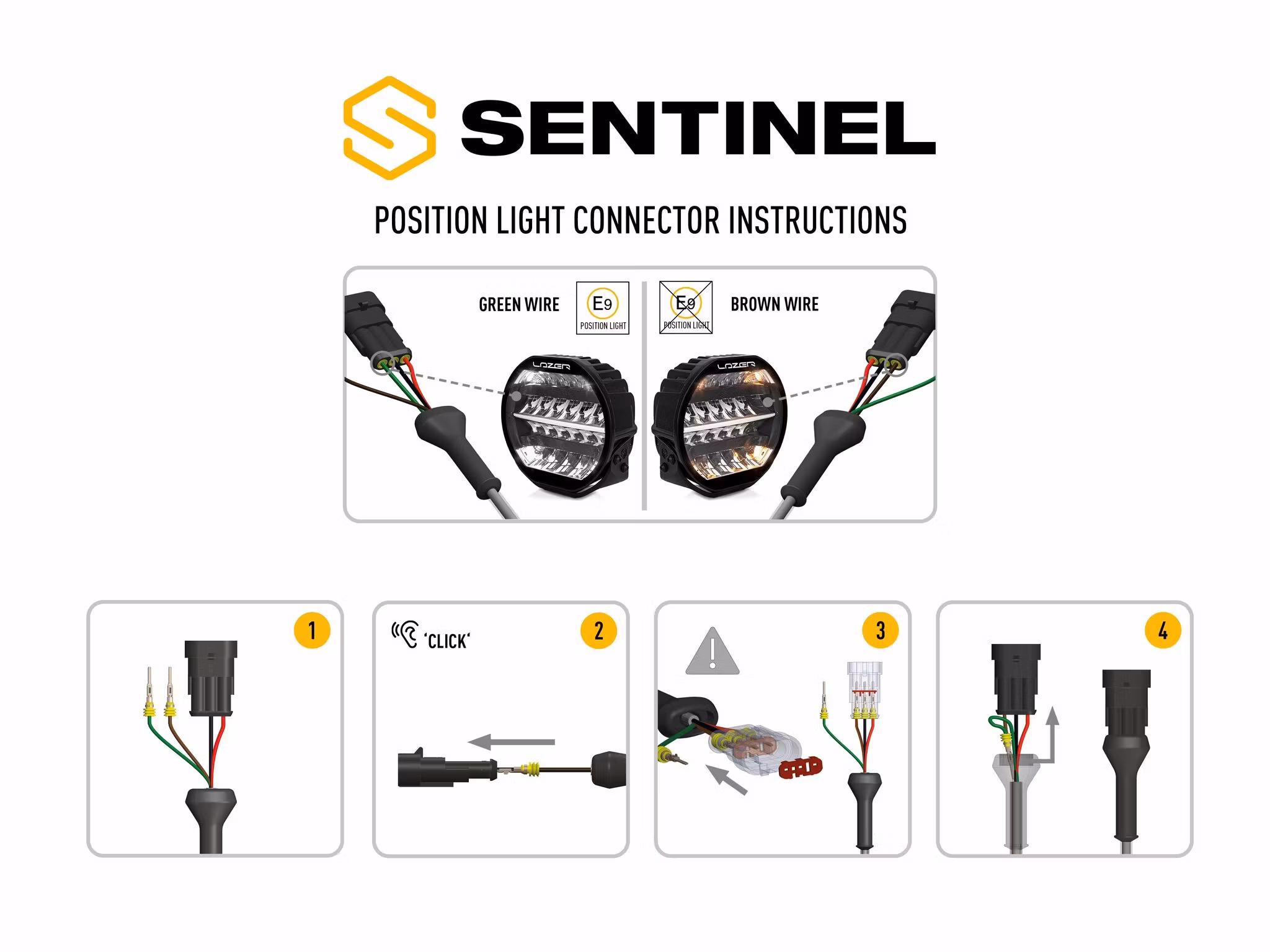 SENTINEL

POSITION LIGHT CONNECTOR INSTRUCTIONS

GREEN WIRE E9 POSITION LIGHT

E9 POSITION LIGHT BROWN WIRE

LAZER

LAZER

1

'CLICK' 2

3

4