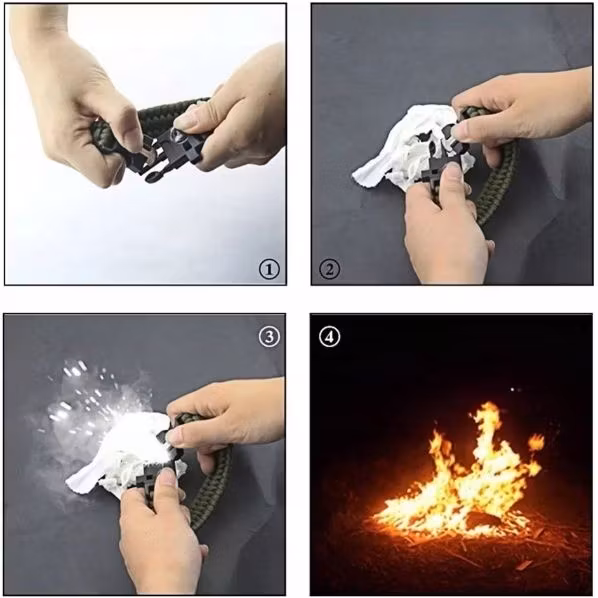 ①

②

③

④