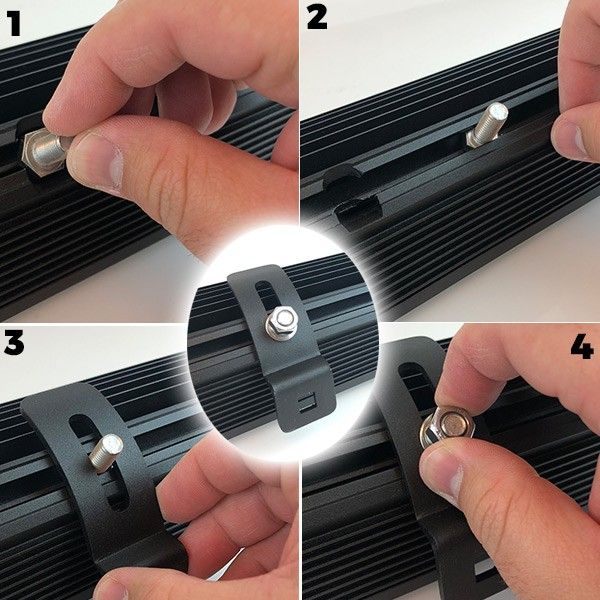 1

2

3

4