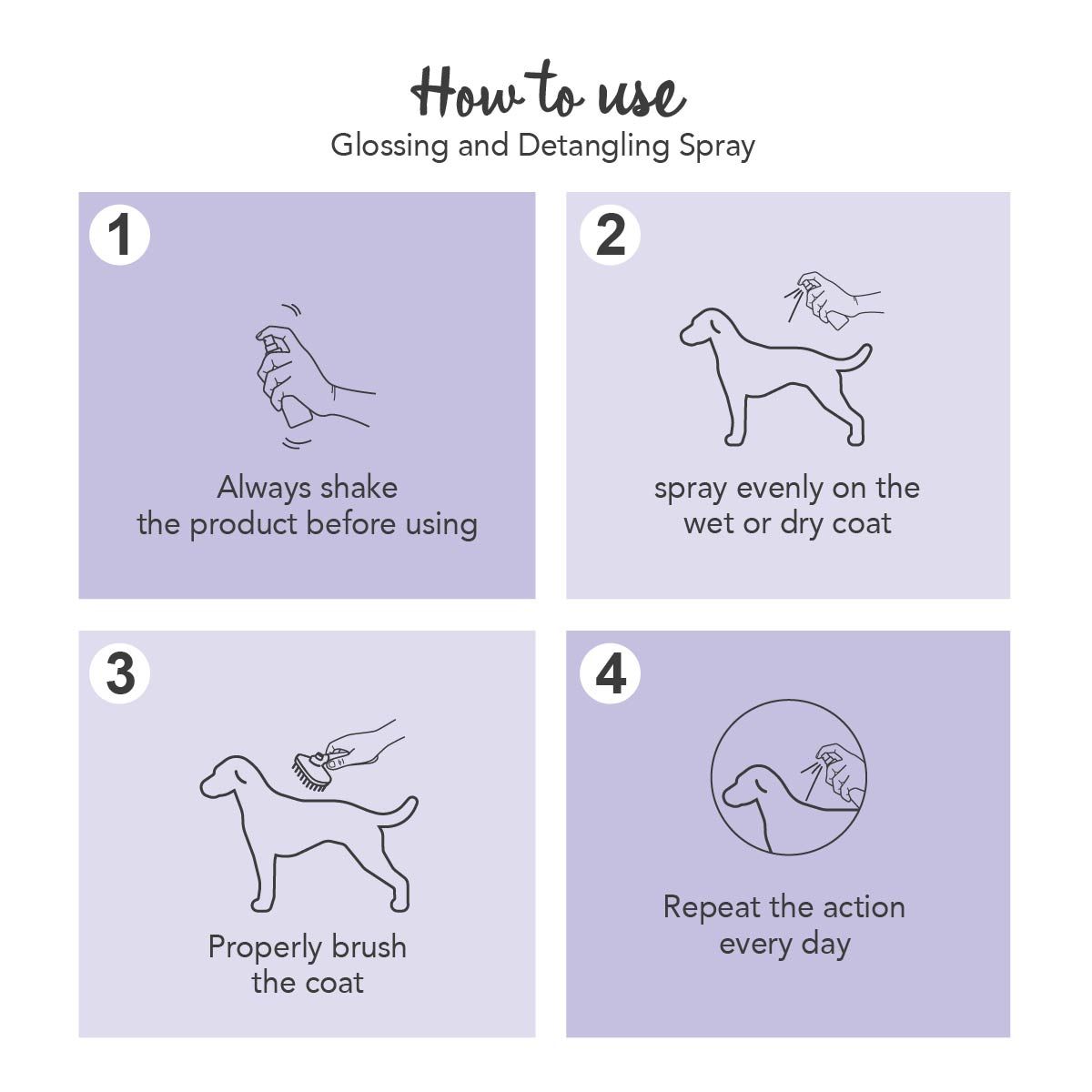 How to use
Glossing and Detangling Spray

1
Always shake the product before using

2
spray evenly on the wet or dry coat

3
Properly brush the coat

4
Repeat the action every day