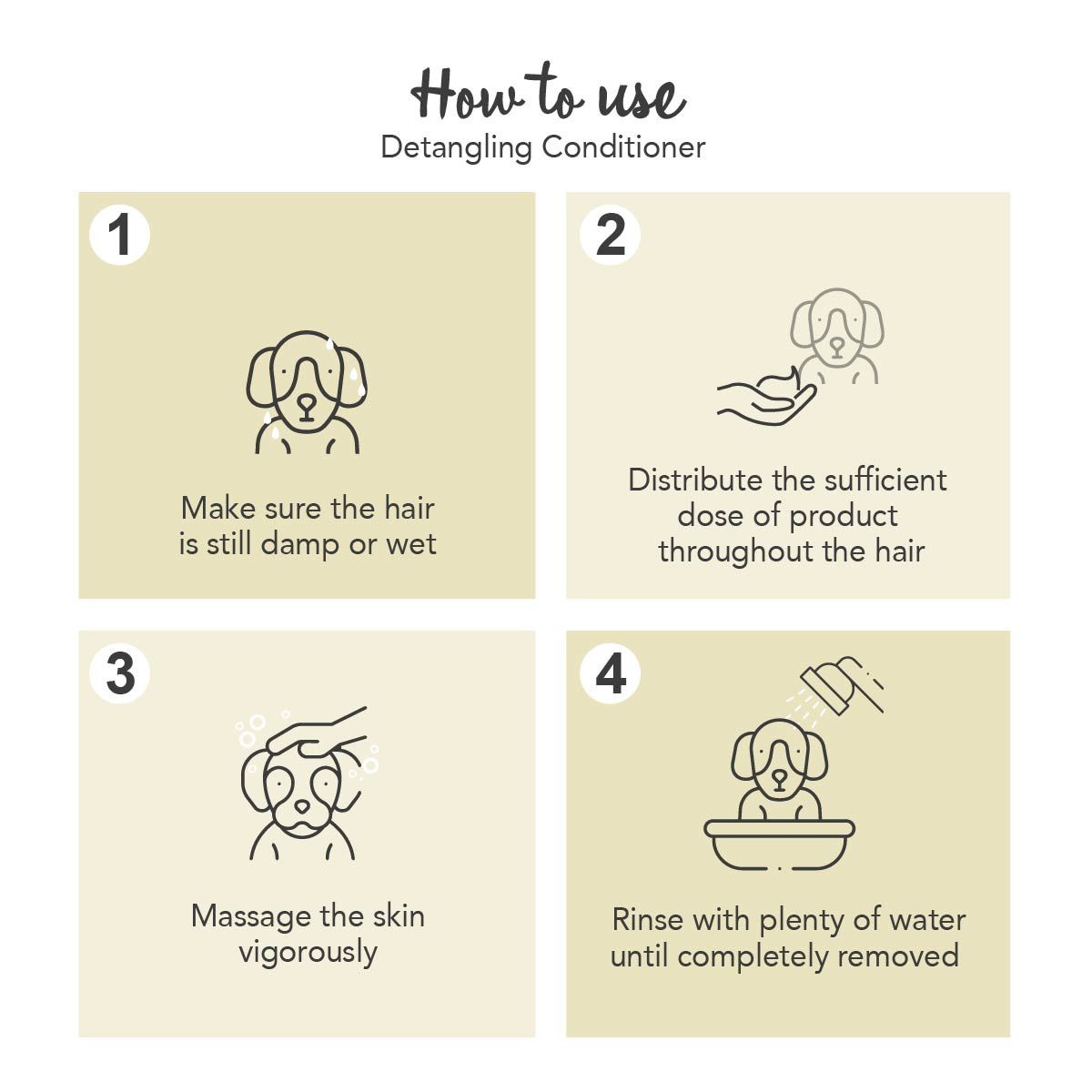 How to use
Detangling Conditioner

1

Make sure the hair is still damp or wet

2

Distribute the sufficient dose of product throughout the hair

3

Massage the skin vigorously

4

Rinse with plenty of water until completely removed