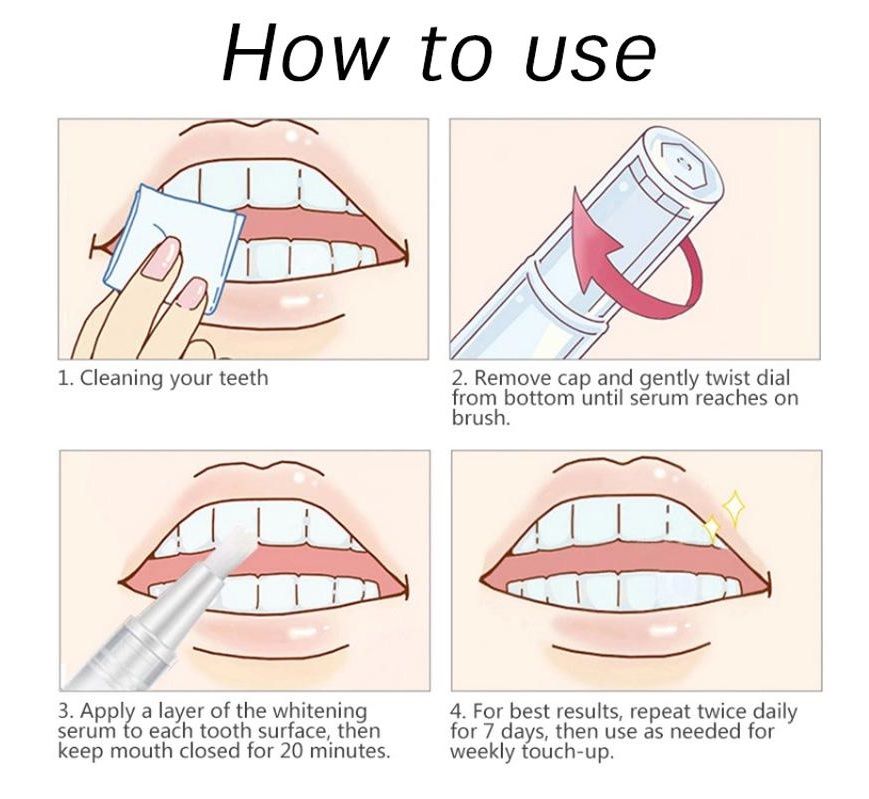 How to use

1. Cleaning your teeth

2. Remove cap and gently twist dial from bottom until serum reaches on brush.

3. Apply a layer of the whitening serum to each tooth surface, then keep mouth closed for 20 minutes.

4. For best results, repeat twice daily for 7 days, then use as needed for weekly touch-up.