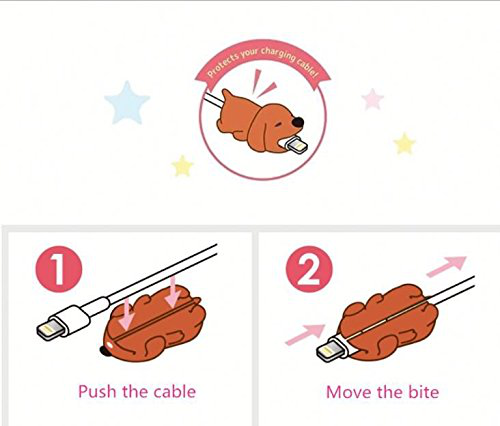 Protects your charging cable!

1

Push the cable

2

Move the bite