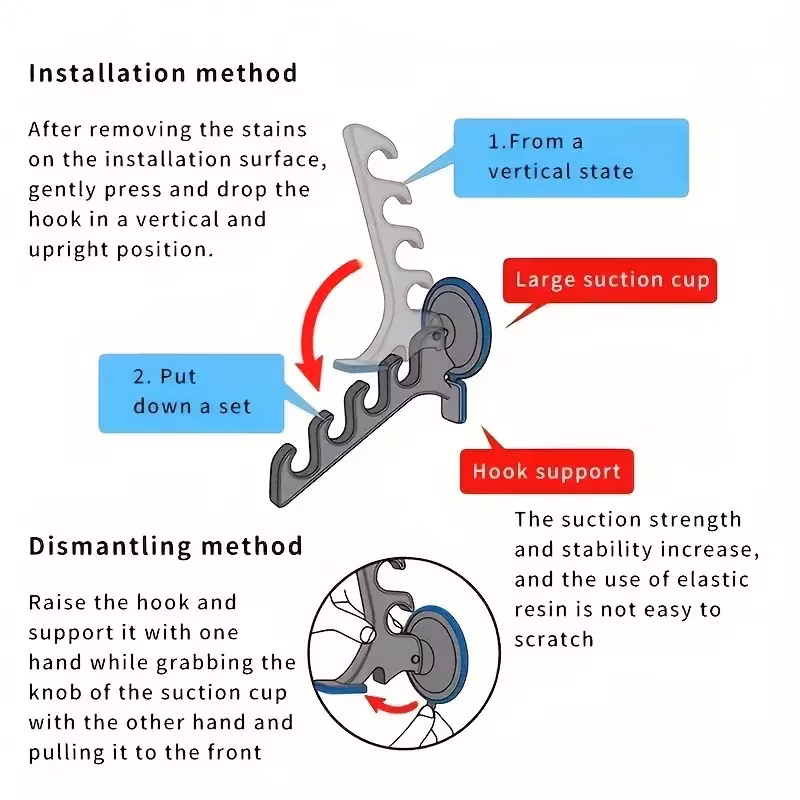 Installation method

After removing the stains on the installation surface, gently press and drop the hook in a vertical and upright position.

1.From a vertical state

Large suction cup

2. Put down a set

Hook support

The suction strength and stability increase, and the use of elastic resin is not easy to scratch

Dismantling method

Raise the hook and support it with one hand while grabbing the knob of the suction cup with the other hand and pulling it to the front