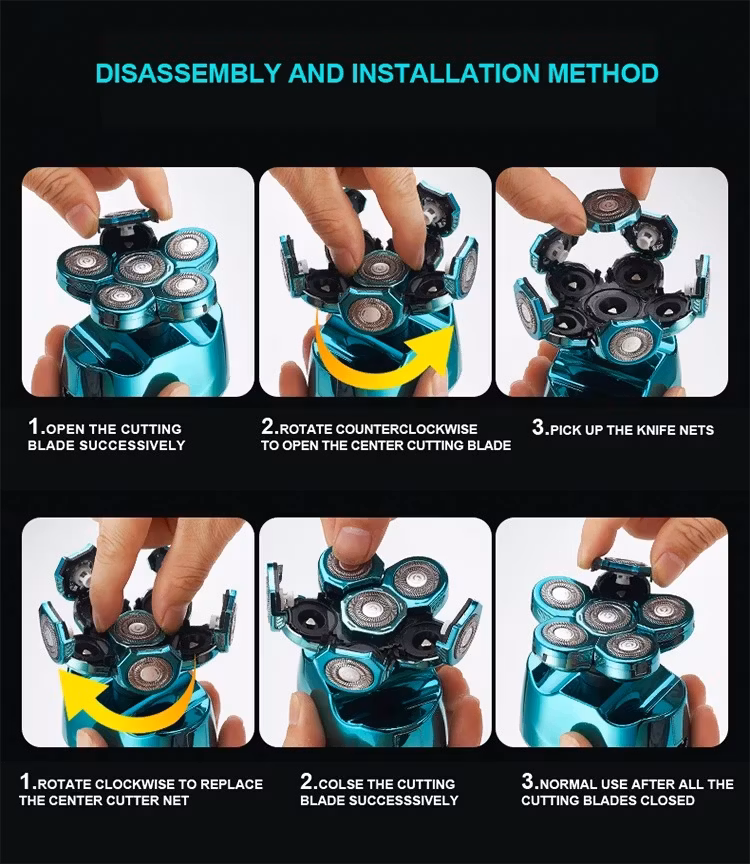 DISASSEMBLY AND INSTALLATION METHOD

1.OPEN THE CUTTING BLADE SUCCESSIVELY

2.ROTATE COUNTERCLOCKWISE TO OPEN THE CENTER CUTTING BLADE

3.PICK UP THE KNIFE NETS

1.ROTATE CLOCKWISE TO REPLACE THE CENTER CUTTER NET

2.COLSE THE CUTTING BLADE SUCCESSSIVELY

3.NORMAL USE AFTER ALL THE CUTTING BLADES CLOSED