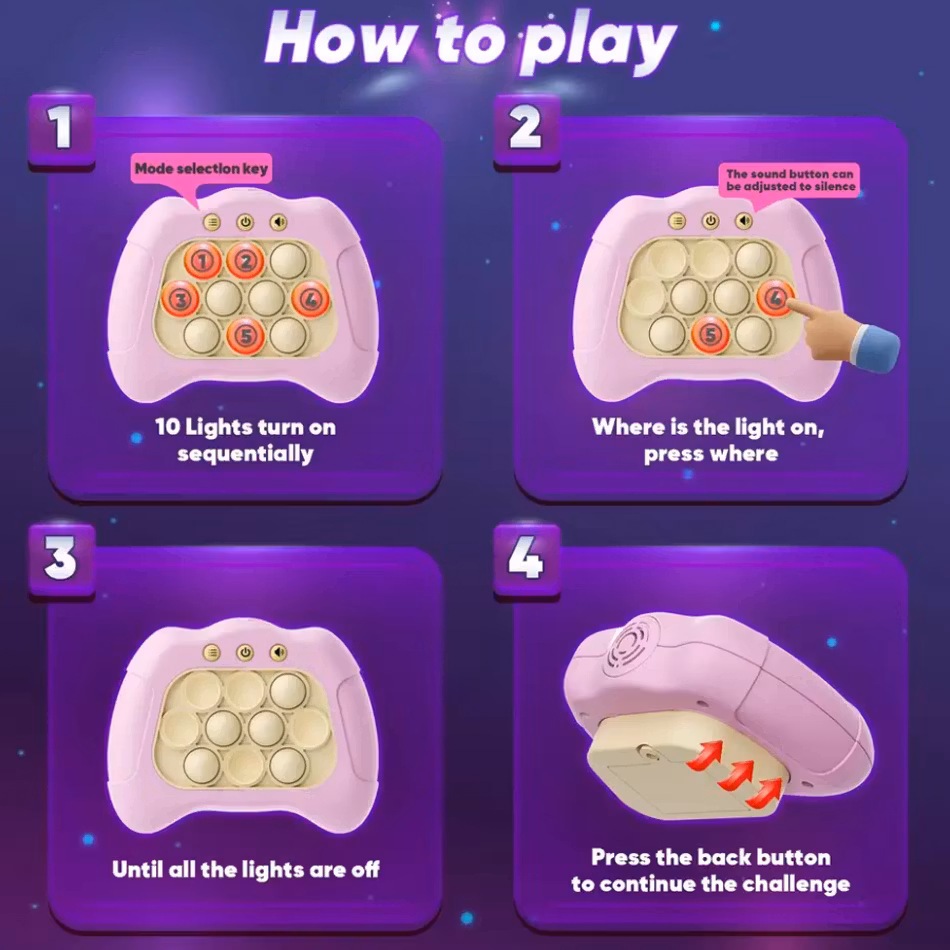 How to play

1

Mode selection key

1 2 3 4 5

10 Lights turn on sequentially

2

The sound button can be adjusted to silence

4 5

Where is the light on, press where

3

Until all the lights are off

4

Press the back button to continue the challenge