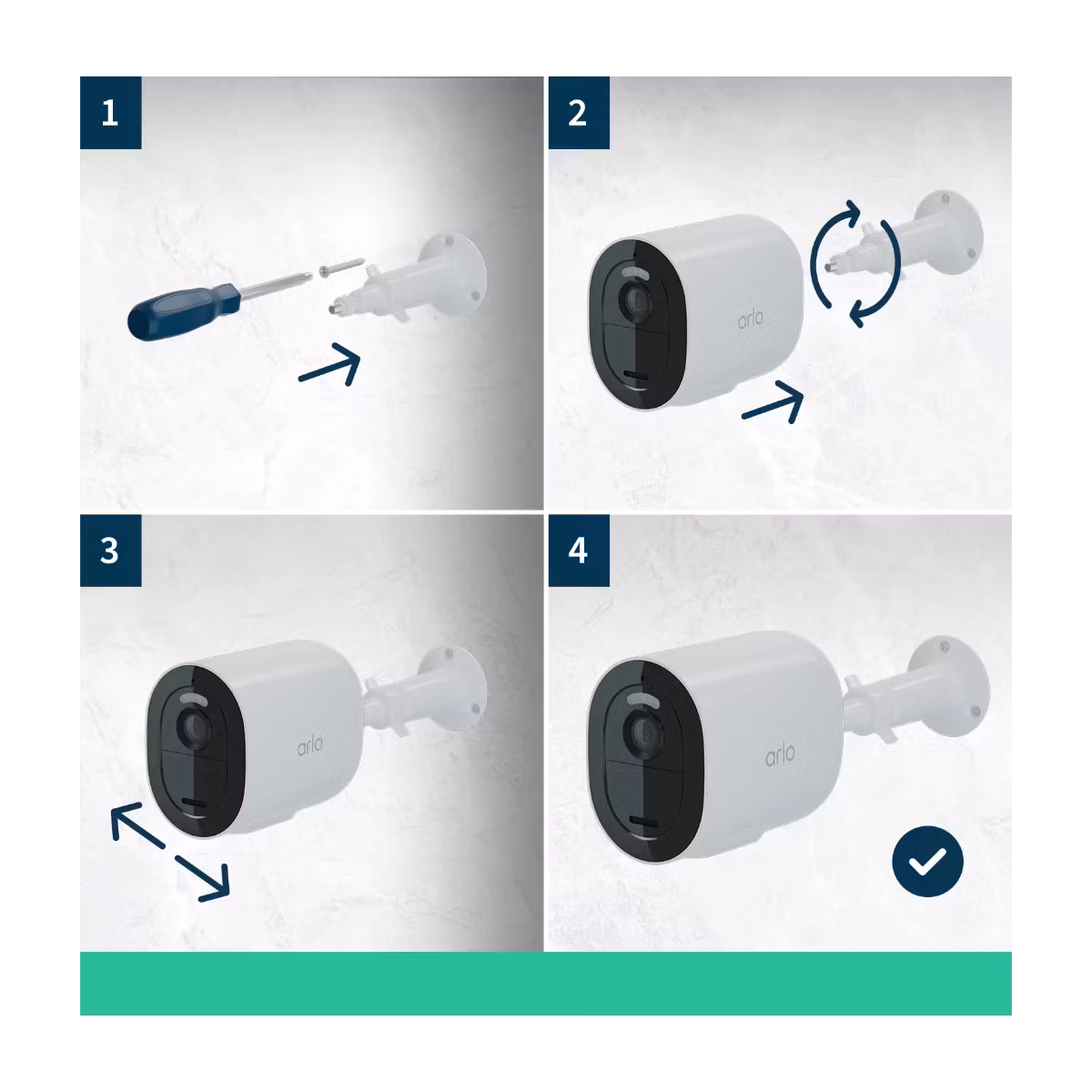 1

2

arlo

3

arlo

4

arlo