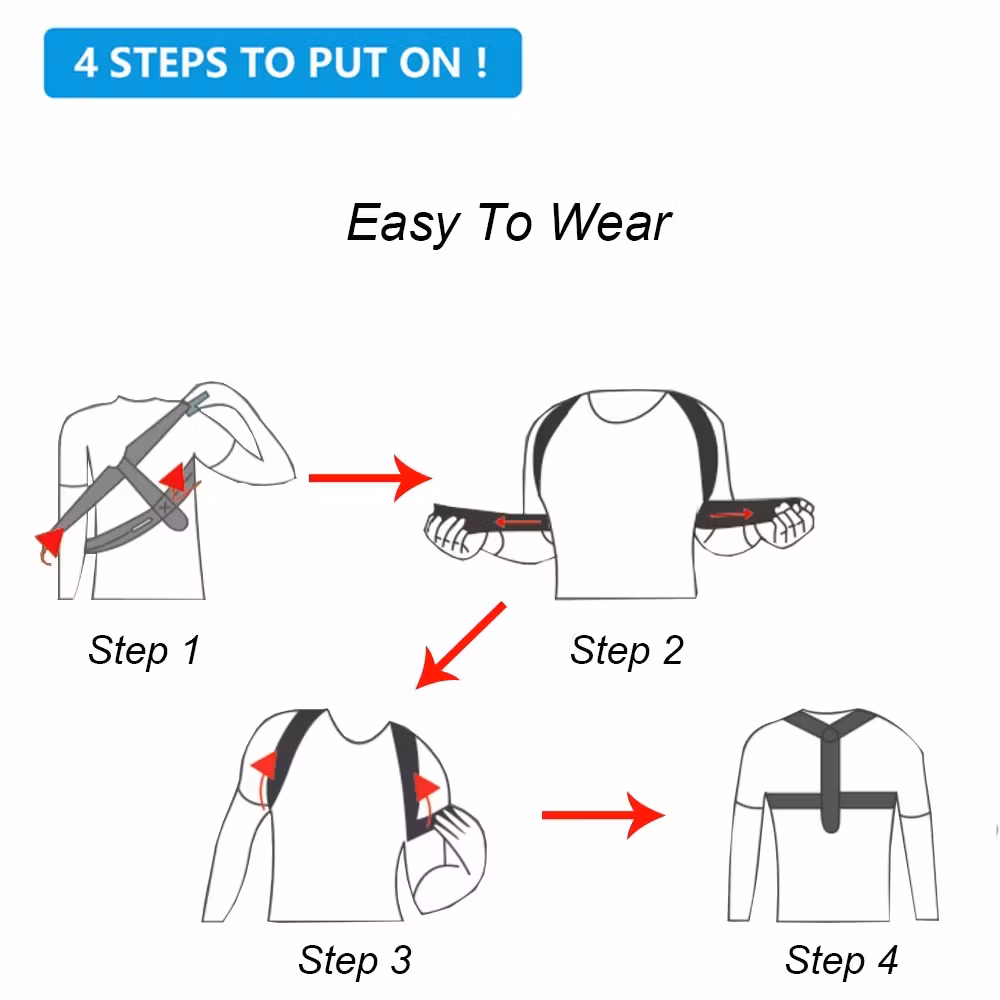 4 STEPS TO PUT ON !

Easy To Wear

Step 1

Step 2

Step 3

Step 4