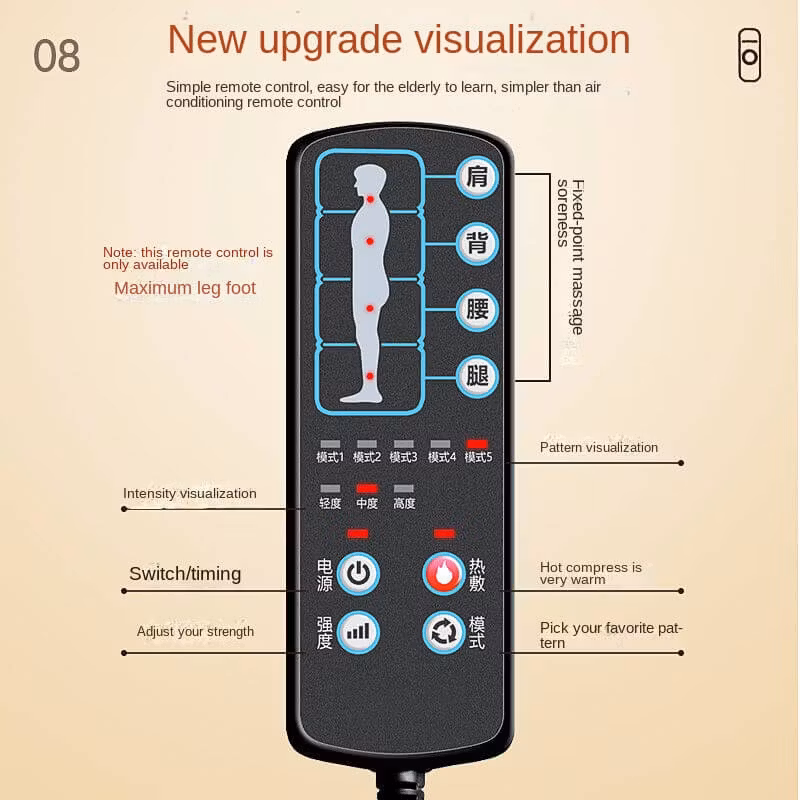 08

New upgrade visualization

Simple remote control, easy for the elderly to learn, simpler than air conditioning remote control

Note: this remote control is only available

Maximum leg foot

肩

背

腰

腿

Fixed-point massage soreness

模式1 模式2 模式3 模式4 模式5

Pattern visualization

Intensity visualization

轻度 中度 高度

Switch/timing

电源

热敷

Hot compress is very warm

Adjust your strength

强度

模式

Pick your favorite pattern