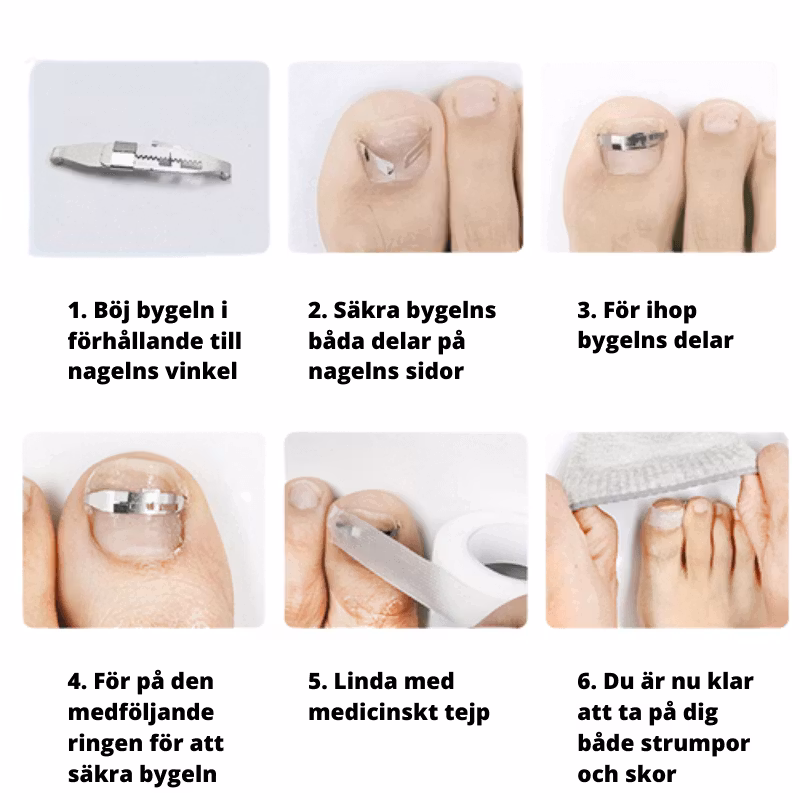 1. Böj bygeln i förhållande till nagelns vinkel

2. Säkra bygelns båda delar på nagelns sidor

3. För ihop bygelns delar

4. För på den medföljande ringen för att säkra bygeln

5. Linda med medicinskt tejp

6. Du är nu klar att ta på dig både strumpor och skor