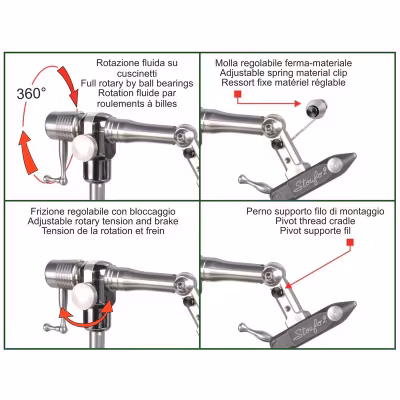 360°

Rotazione fluida su cuscinetti
Full rotary by ball bearings
Rotation fluide par roulements à billes

Molla regolabile ferma-materiale
Adjustable spring material clip
Ressort fixe matériel réglable

Stonfo

Frizione regolabile con bloccaggio
Adjustable rotary tension and brake
Tension de la rotation et frein

Perno supporto filo di montaggio
Pivot thread cradle
Pivot supporte fil

Stonfo