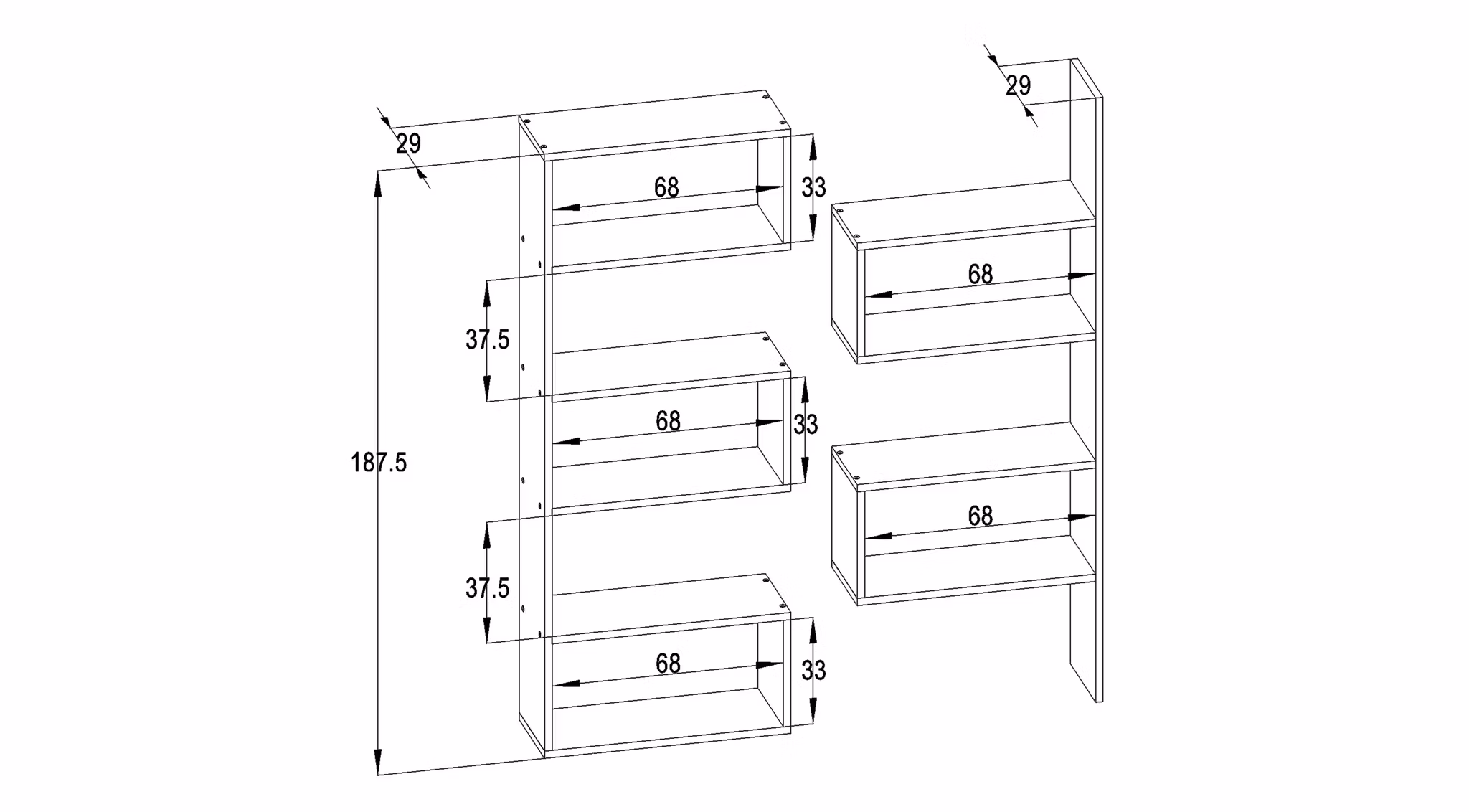 29
68
33
37.5
68
33
187.5
37.5
68
33
29
68
68