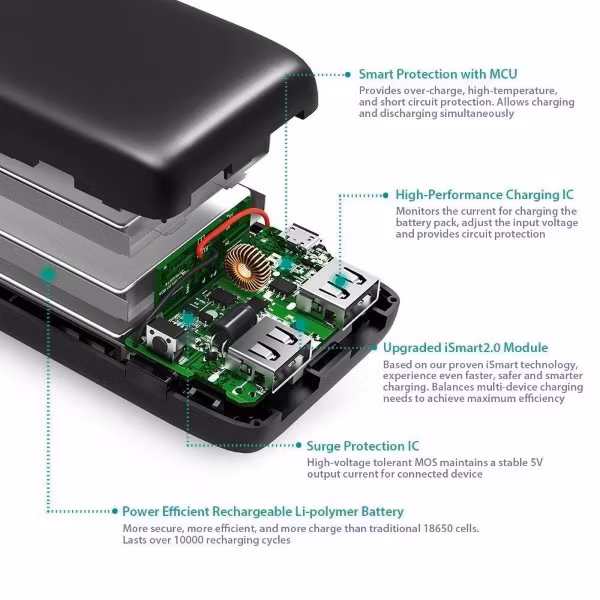 Smart Protection with MCU
Provides over-charge, high-temperature, and short circuit protection. Allows charging and discharging simultaneously

High-Performance Charging IC
Monitors the current for charging the battery pack, adjust the input voltage and provides circuit protection

Upgraded iSmart2.0 Module
Based on our proven iSmart technology, experience even faster, safer and smarter charging. Balances multi-device charging needs to achieve maximum efficiency

Surge Protection IC
High-voltage tolerant MOS maintains a stable 5V output current for connected device

Power Efficient Rechargeable Li-polymer Battery
More secure, more efficient, and more charge than traditional 18650 cells. Lasts over 10000 recharging cycles