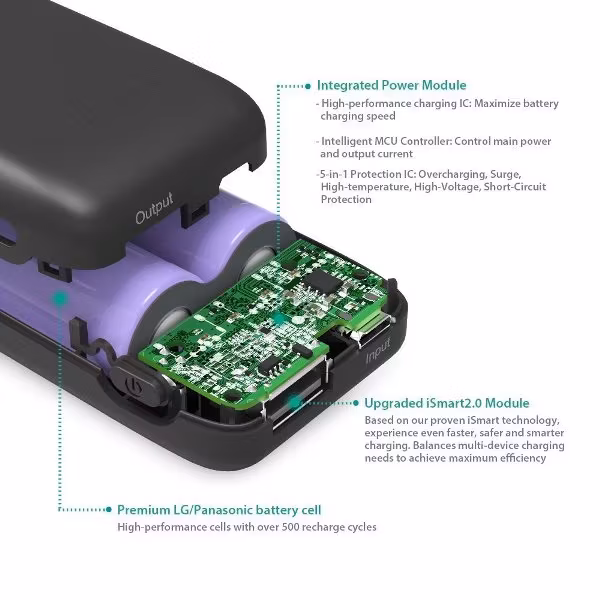 Integrated Power Module

- High-performance charging IC: Maximize battery charging speed

- Intelligent MCU Controller: Control main power and output current

-5-in-1 Protection IC: Overcharging, Surge, High-temperature, High-Voltage, Short-Circuit Protection

Output

Input

Upgraded iSmart2.0 Module

Based on our proven iSmart technology, experience even faster, safer and smarter charging. Balances multi-device charging needs to achieve maximum efficiency

Premium LG/Panasonic battery cell

High-performance cells with over 500 recharge cycles