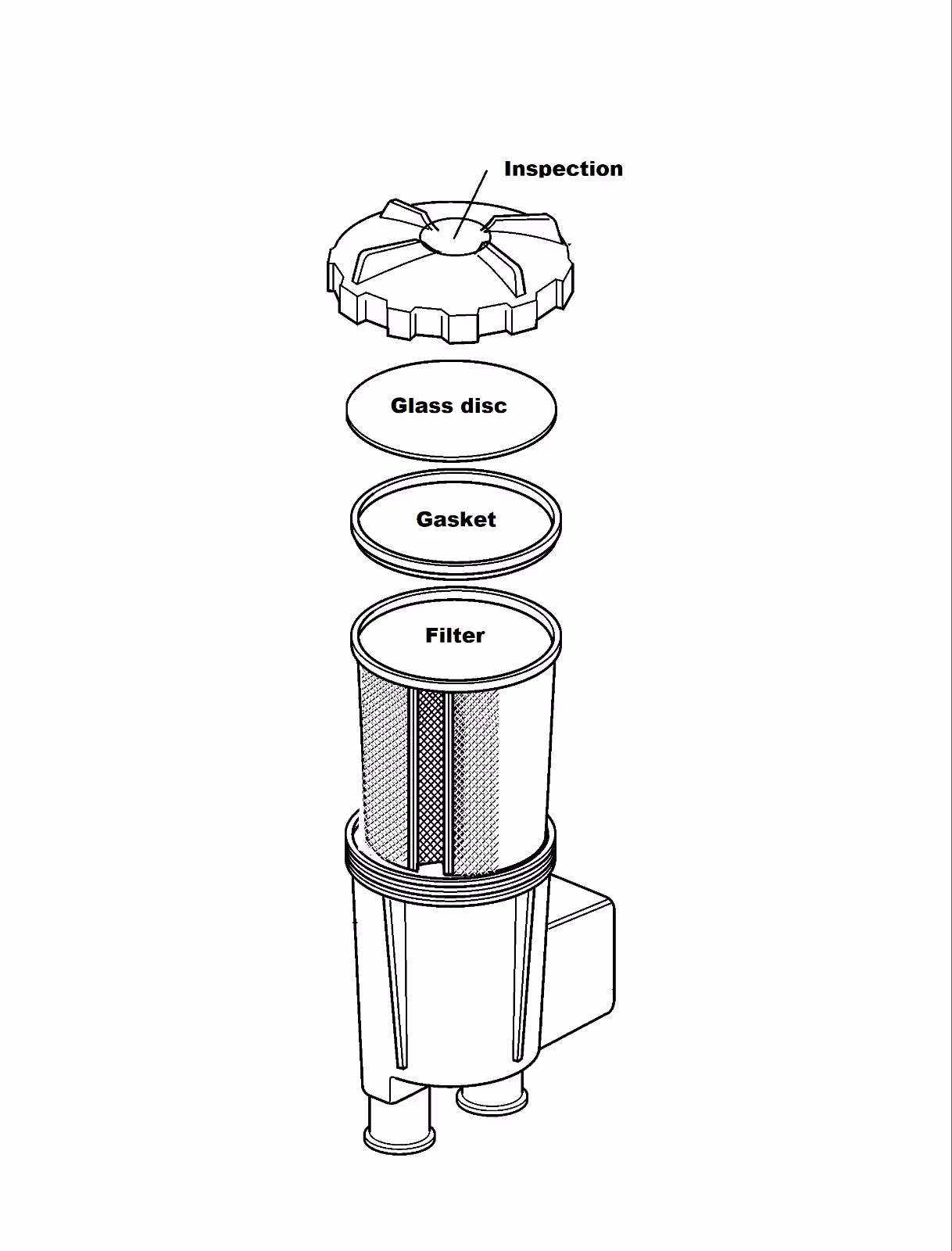 Inspection

Glass disc

Gasket

Filter