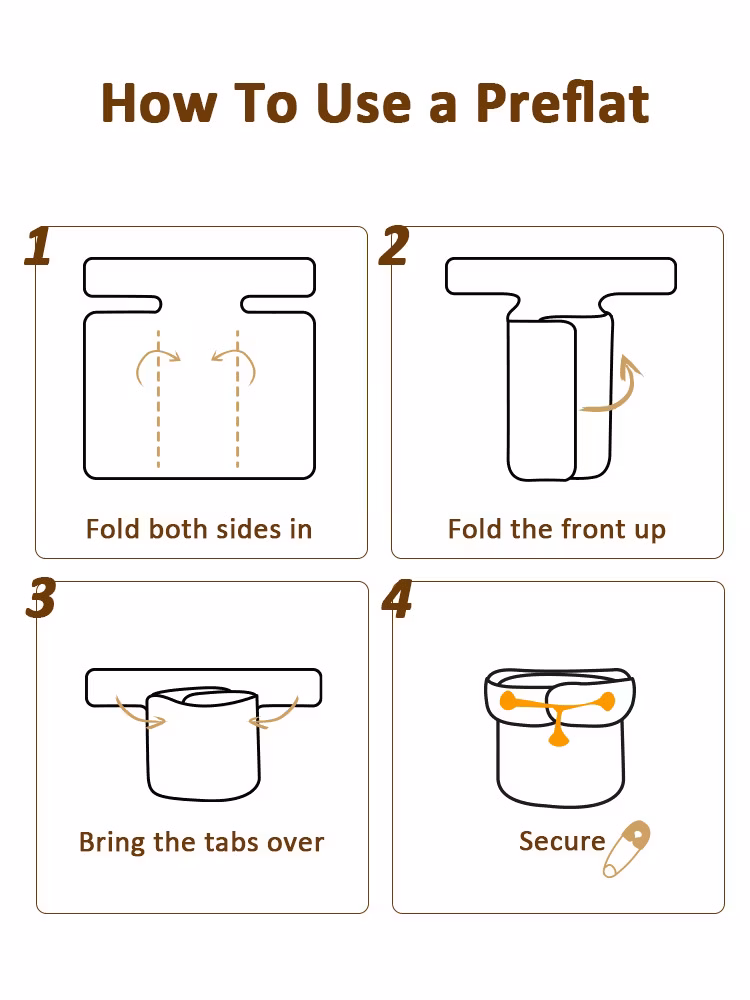 How To Use a Preflat

1
Fold both sides in

2
Fold the front up

3
Bring the tabs over

4
Secure