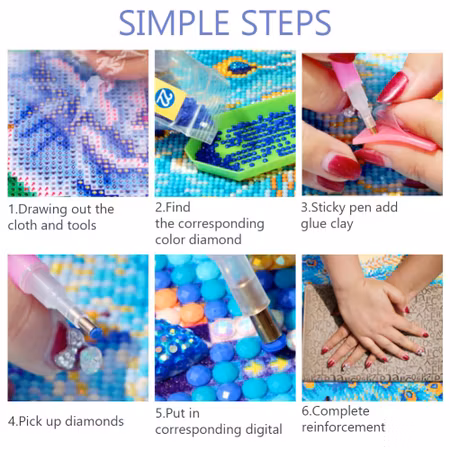 SIMPLE STEPS

1.Drawing out the cloth and tools

2.Find the corresponding color diamond

3.Sticky pen add glue clay

4.Pick up diamonds

5.Put in corresponding digital

6.Complete reinforcement