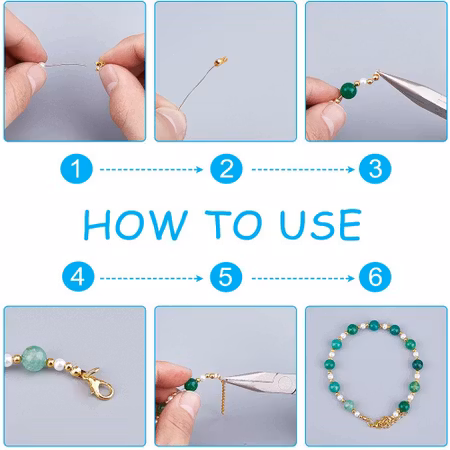 1 2 3

HOW TO USE

4 5 6