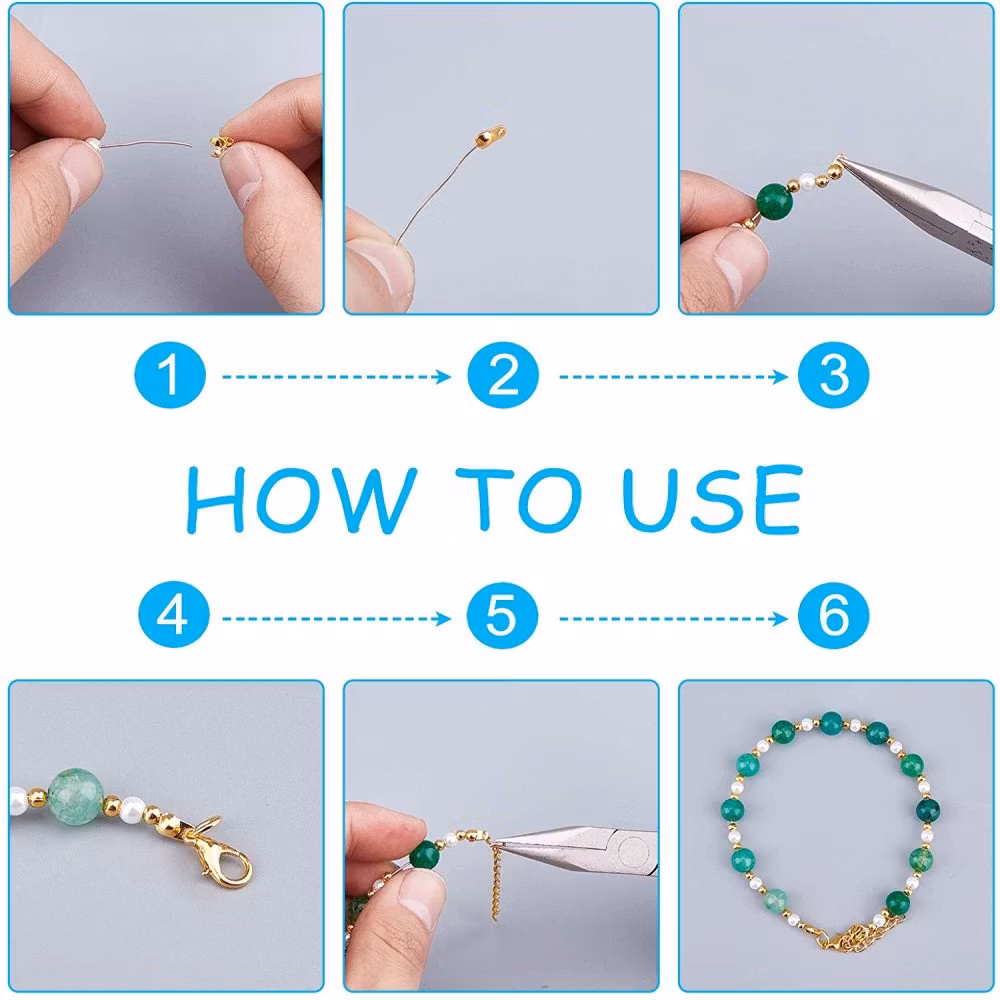 1
2
3
HOW TO USE
4
5
6